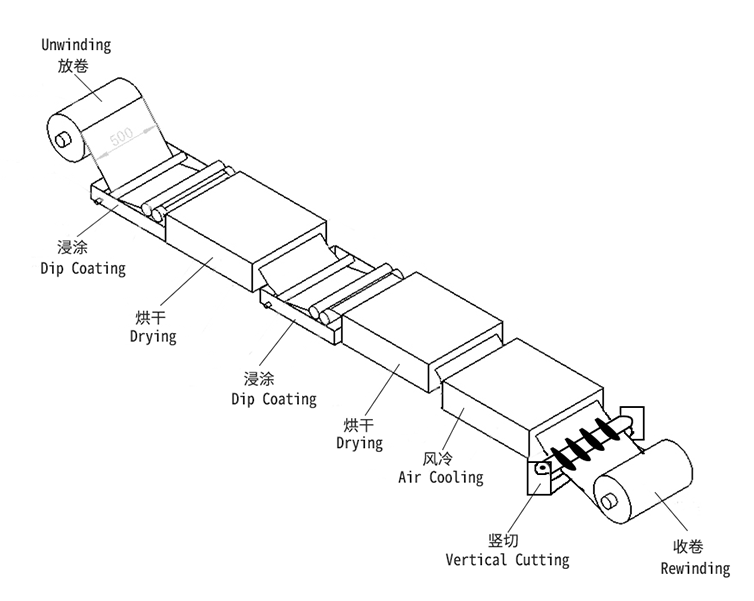 Unwinding
放卷

500

浸涂
Dip Coating

烘干
Drying

浸涂
Dip Coating

烘干
Drying

风冷
Air Cooling

竖切
Vertical Cutting

收卷
Rewinding