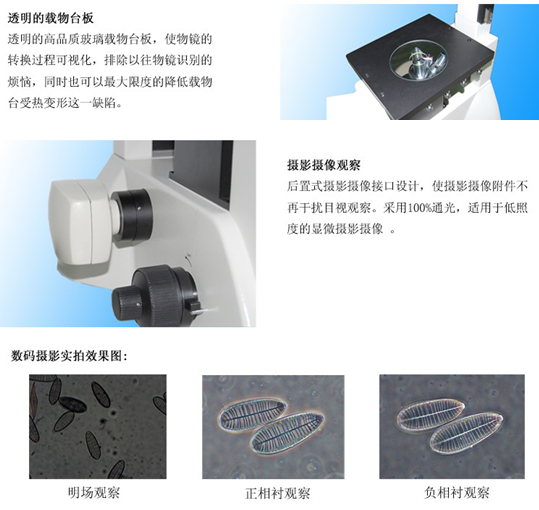 透明的载物台板

透明的高品质玻璃载物台板，使物镜的转换过程可视化，排除以往物镜识别的烦恼，同时也可以最大限度的降低载物台受热变形这一缺陷。

摄影摄像观察

后置式摄影摄像接口设计，使摄影摄像附件不再干扰目视观察。采用100%通光，适用于低照度的显微摄影摄像 。

数码摄影实拍效果图：

明场观察

正相衬观察

负相衬观察