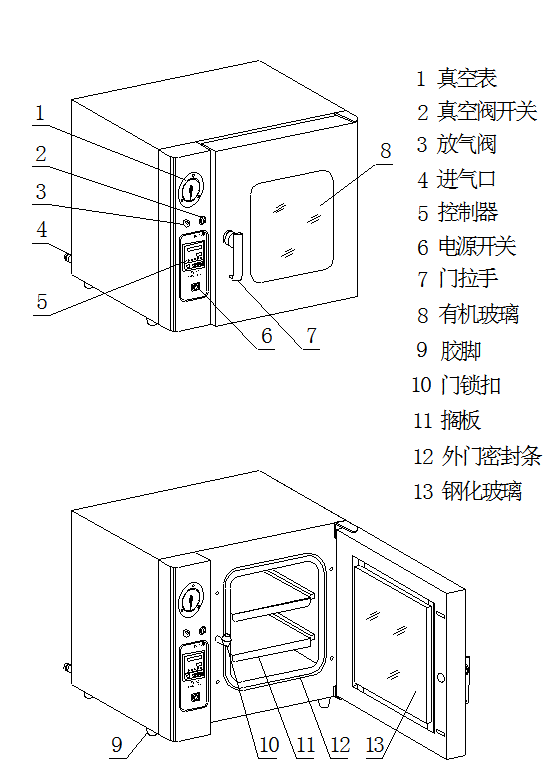 1
2
3
4
5
6
7
8

1 真空表
2 真空阀开关
3 放气阀
4 进气口
5 控制器
6 电源开关
7 门拉手
8 有机玻璃
9 胶脚
10 门锁扣
11 搁板
12 外门密封条
13 钢化玻璃

9
10
11
12
13