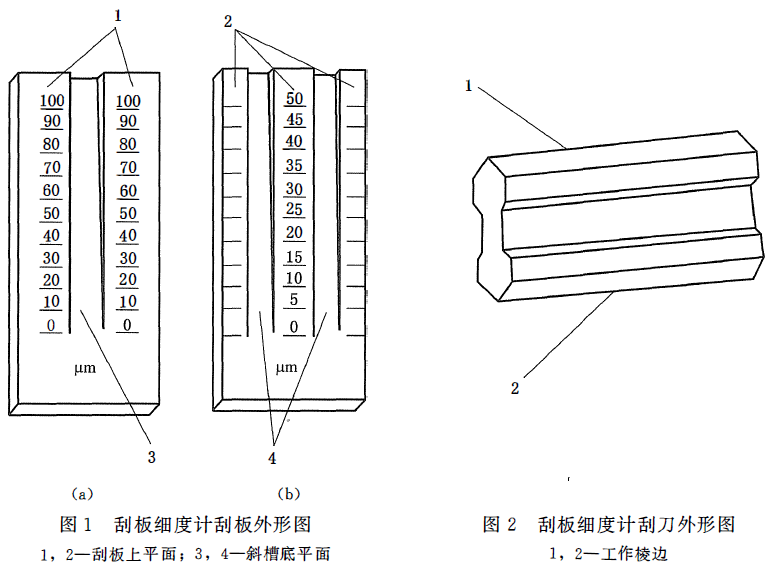 1

100 90 80 70 60 50 40 30 20 10 0

100 90 80 70 60 50 40 30 20 10 0

μm

3

(a)

2

50 45 40 35 30 25 20 15 10 5 0

μm

4

(b)

图 1　刮板细度计刮板外形图

1，2—刮板上平面；3，4—斜槽底平面

1

2

图 2　刮板细度计刮刀外形图

1，2—工作棱边