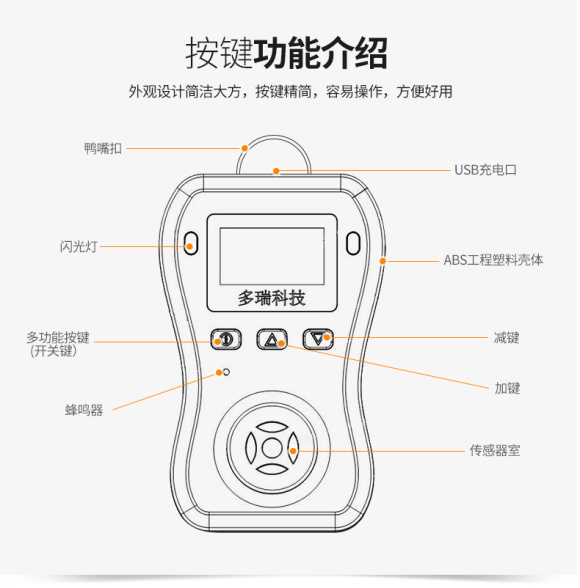 按键功能介绍

外观设计简洁大方，按键精简，容易操作，方便好用

鸭嘴扣

USB充电口

闪光灯

ABS工程塑料壳体

多瑞科技

多功能按键
(开关键)

减键

加键

蜂鸣器

传感器室