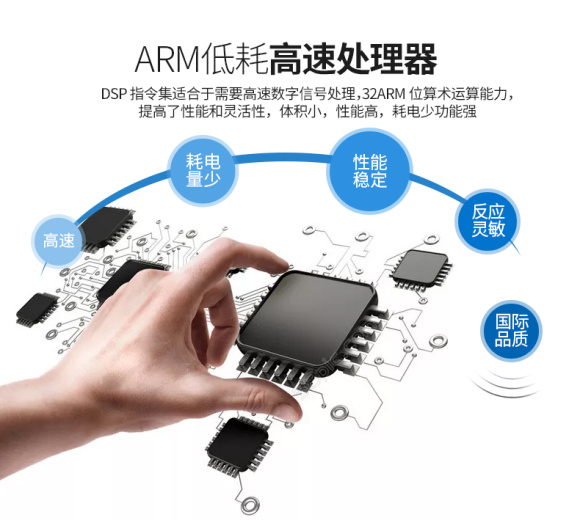 ARM低耗高速处理器

DSP 指令集适合于需要高速数字信号处理,32ARM 位算术运算能力，提高了性能和灵活性，体积小，性能高，耗电少功能强

高速

耗电量少

性能稳定

反应灵敏

国际品质