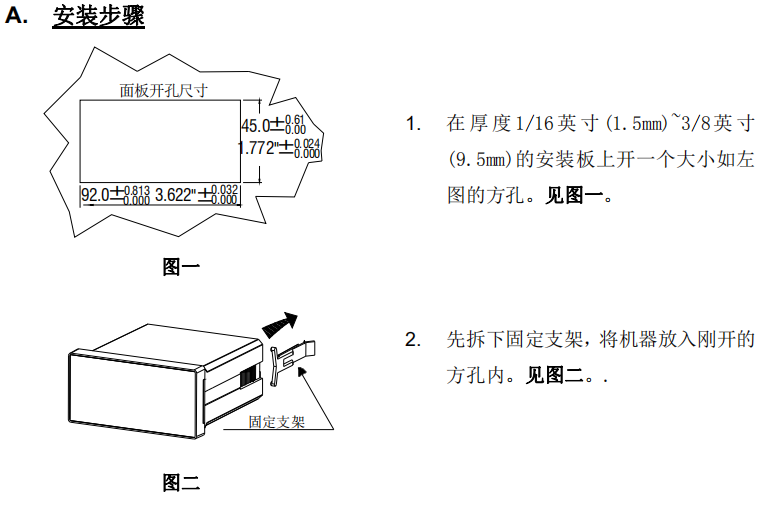 A. 安装步骤

面板开孔尺寸

$45.0\pm^{0.61}_{0.00}$

$1.772"\pm^{0.024}_{0.000}$

$92.0\pm^{0.813}_{0.000}$ $3.622"\pm^{0.032}_{0.000}$

图一

1. 在厚度1/16英寸(1.5mm)~3/8英寸(9.5mm)的安装板上开一个大小如左图的方孔。见图一。

固定支架

图二

2. 先拆下固定支架，将机器放入刚开的方孔内。见图二。.