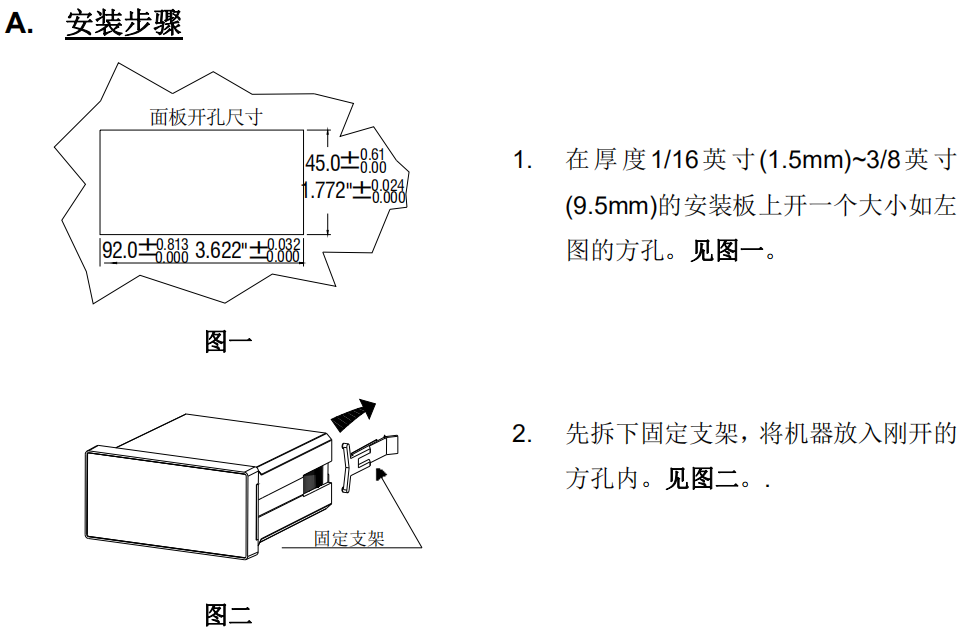 A. 安装步骤

面板开孔尺寸

$45.0\pm^{0.61}_{0.00}$

$1.772"\pm^{0.024}_{0.000}$

$92.0\pm^{0.813}_{0.000}$ $3.622"\pm^{0.032}_{0.000}$

图一

1. 在厚度1/16英寸(1.5mm)~3/8英寸(9.5mm)的安装板上开一个大小如左图的方孔。见图一。

固定支架

图二

2. 先拆下固定支架，将机器放入刚开的方孔内。见图二。.