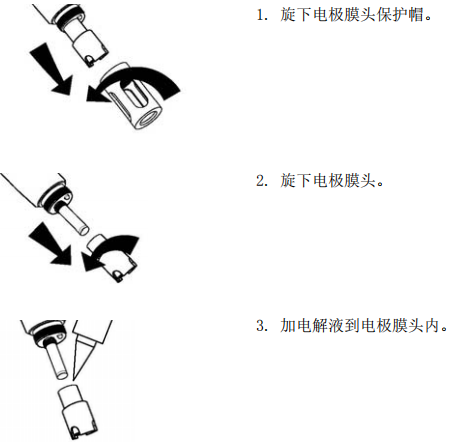 1. 旋下电极膜头保护帽。

2. 旋下电极膜头。

3. 加电解液到电极膜头内。