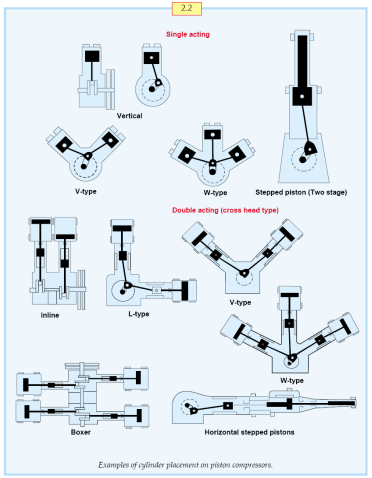 2.2

Single acting

Vertical

V-type

W-type

Stepped piston (Two stage)

Double acting (cross head type)

Inline

L-type

V-type

W-type

Boxer

Horizontal stepped pistons

Examples of cylinder placement on piston compressors.