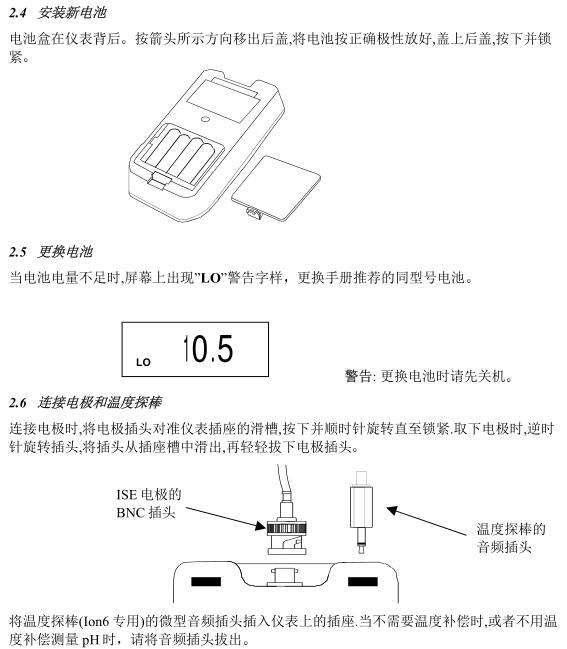 2.4 安装新电池

电池盒在仪表背后。按箭头所示方向移出后盖,将电池按正确极性放好,盖上后盖,按下并锁紧。

2.5 更换电池

当电池电量不足时,屏幕上出现"LO"警告字样，更换手册推荐的同型号电池。

LO 10.5

警告: 更换电池时请先关机。

2.6 连接电极和温度探棒

连接电极时,将电极插头对准仪表插座的滑槽,按下并顺时针旋转直至锁紧.取下电极时,逆时针旋转插头,将插头从插座槽中滑出,再轻轻拔下电极插头。

ISE 电极的 BNC 插头

温度探棒的音频插头

将温度探棒(Ion6 专用)的微型音频插头插入仪表上的插座.当不需要温度补偿时,或者不用温度补偿测量 pH 时，请将音频插头拔出。