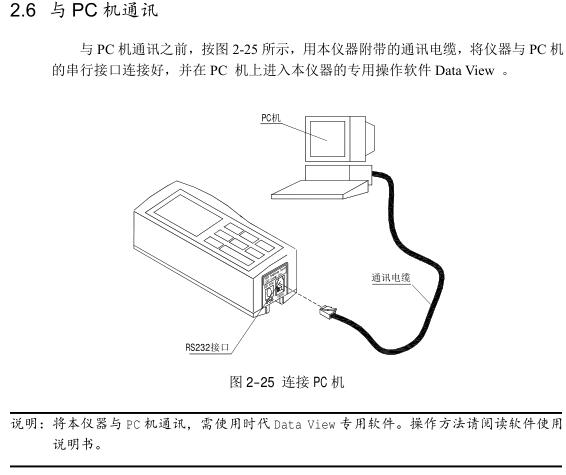 2.6 与 PC 机通讯

与 PC 机通讯之前，按图 2-25 所示，用本仪器附带的通讯电缆，将仪器与 PC 机的串行接口连接好，并在 PC 机上进入本仪器的专用操作软件 Data View 。

PC机

通讯电缆

RS232接口

图 2-25 连接 PC 机

说明：将本仪器与 PC 机通讯，需使用时代 Data View 专用软件。操作方法请阅读软件使用说明书。