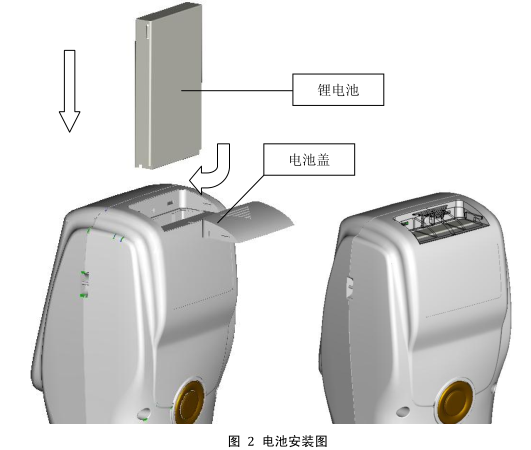 锂电池

电池盖

图 2 电池安装图