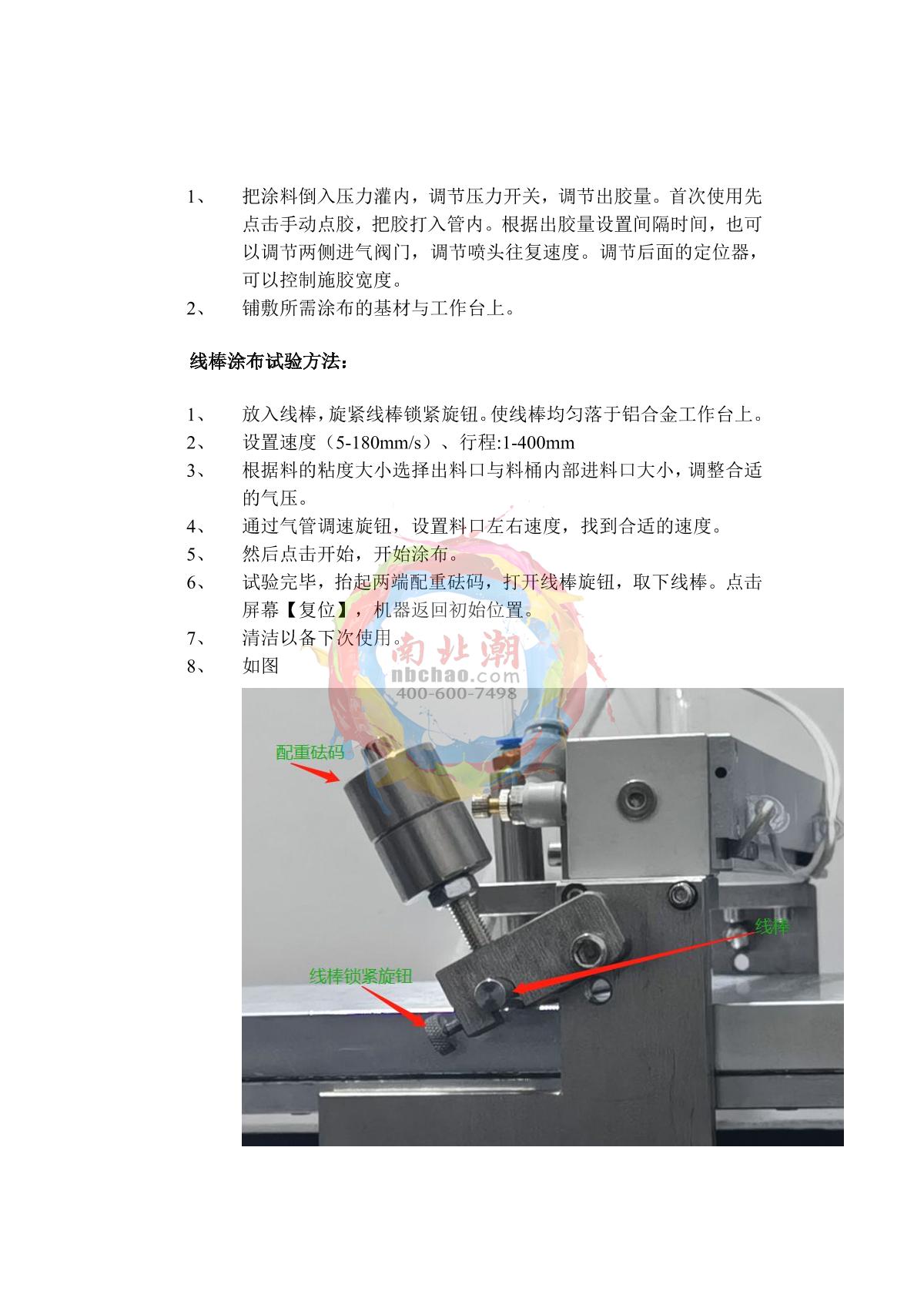 1、 把涂料倒入压力灌内，调节压力开关，调节出胶量。首次使用先点击手动点胶，把胶打入管内。根据出胶量设置间隔时间，也可以调节两侧进气阀门，调节喷头往复速度。调节后面的定位器，可以控制施胶宽度。

2、 铺敷所需涂布的基材与工作台上。

线棒涂布试验方法：

1、 放入线棒，旋紧线棒锁紧旋钮。使线棒均匀落于铝合金工作台上。

2、 设置速度（5-180mm/s）、行程:1-400mm

3、 根据料的粘度大小选择出料口与料桶内部进料口大小，调整合适的气压。

4、 通过气管调速旋钮，设置料口左右速度，找到合适的速度。

5、 然后点击开始，开始涂布。

6、 试验完毕，抬起两端配重砝码，打开线棒旋钮，取下线棒。点击屏幕【复位】，机器返回初始位置。

7、 清洁以备下次使用。

8、 如图

南北潮
nbchao.com
400-600-7498

配重砝码

线棒

线棒锁紧旋钮