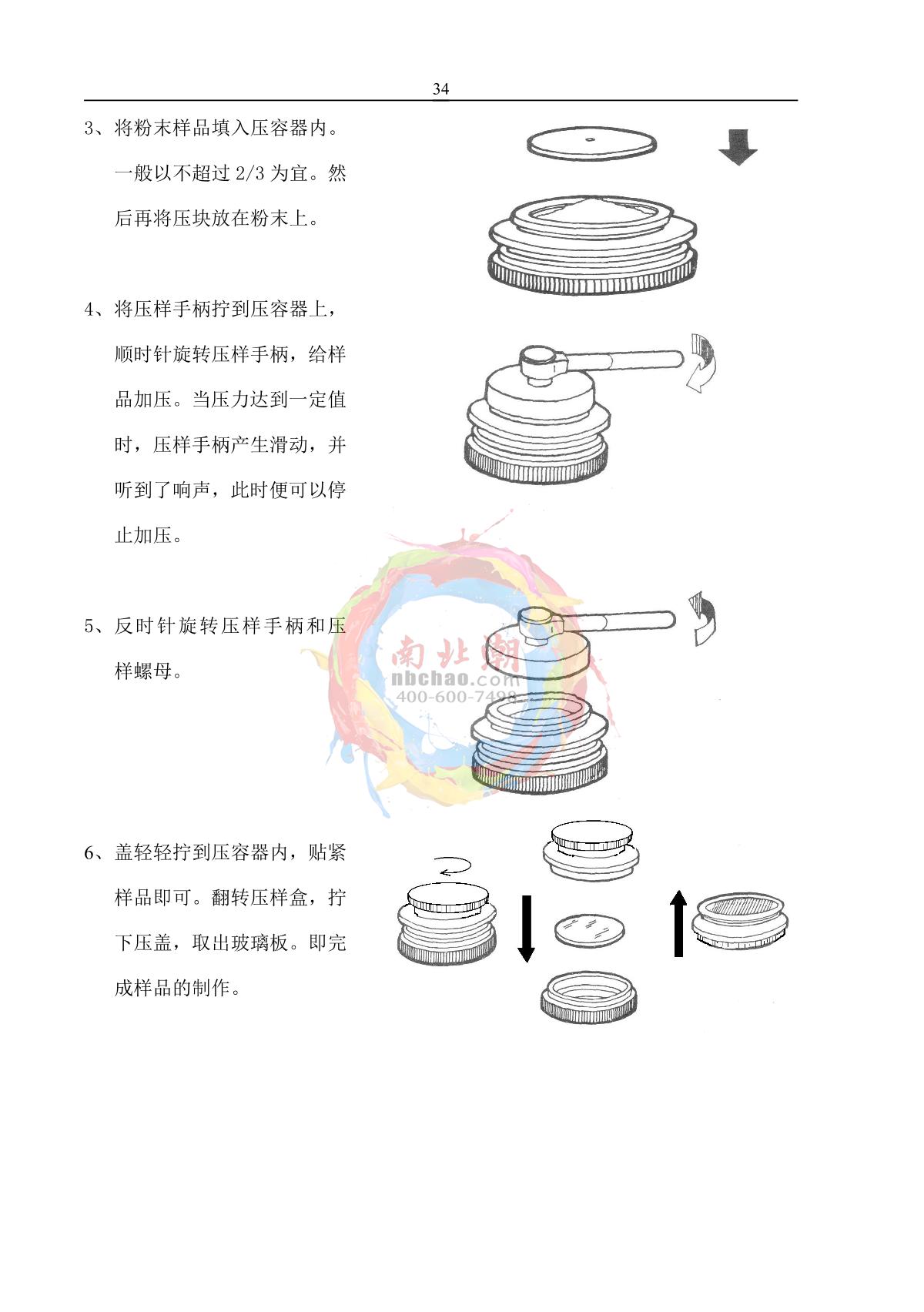 34

3、将粉末样品填入压容器内。一般以不超过 2/3 为宜。然后再将压块放在粉末上。

4、将压样手柄拧到压容器上，顺时针旋转压样手柄，给样品加压。当压力达到一定值时，压样手柄产生滑动，并听到了响声，此时便可以停止加压。

5、反时针旋转压样手柄和压样螺母。

南北潮
nbchao.com
400-600-7498

6、盖轻轻拧到压容器内，贴紧样品即可。翻转压样盒，拧下压盖，取出玻璃板。即完成样品的制作。