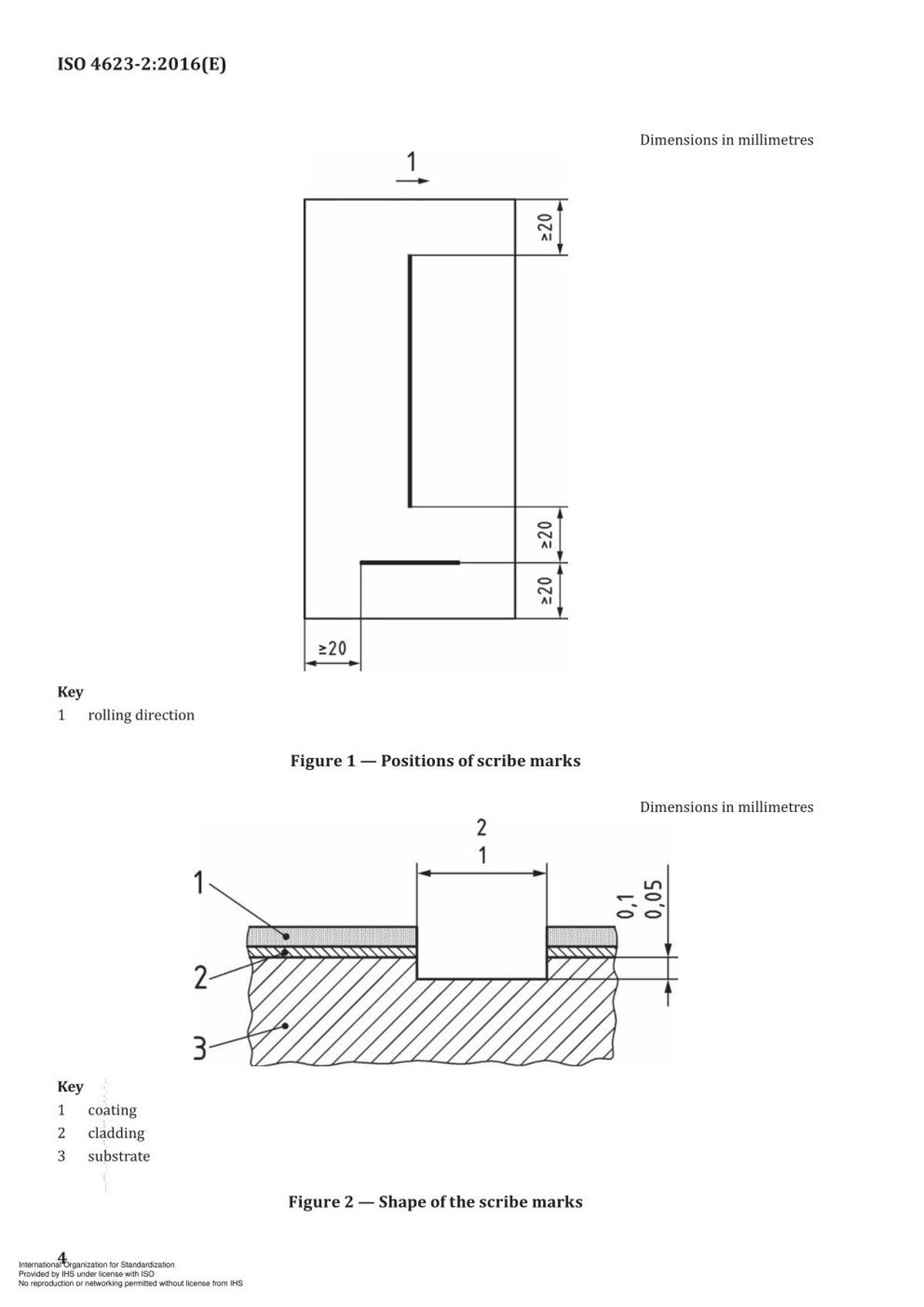 ISO 4623-2:2016(E)

Dimensions in millimetres

1

≥20

≥20

≥20

≥20

Key
1 rolling direction

Figure 1 — Positions of scribe marks

Dimensions in millimetres

2
1

0,1
0,05

1

2

3

Key
1 coating
2 cladding
3 substrate

Figure 2 — Shape of the scribe marks

4

International Organization for Standardization
Provided by IHS under license with ISO
No reproduction or networking permitted without license from IHS