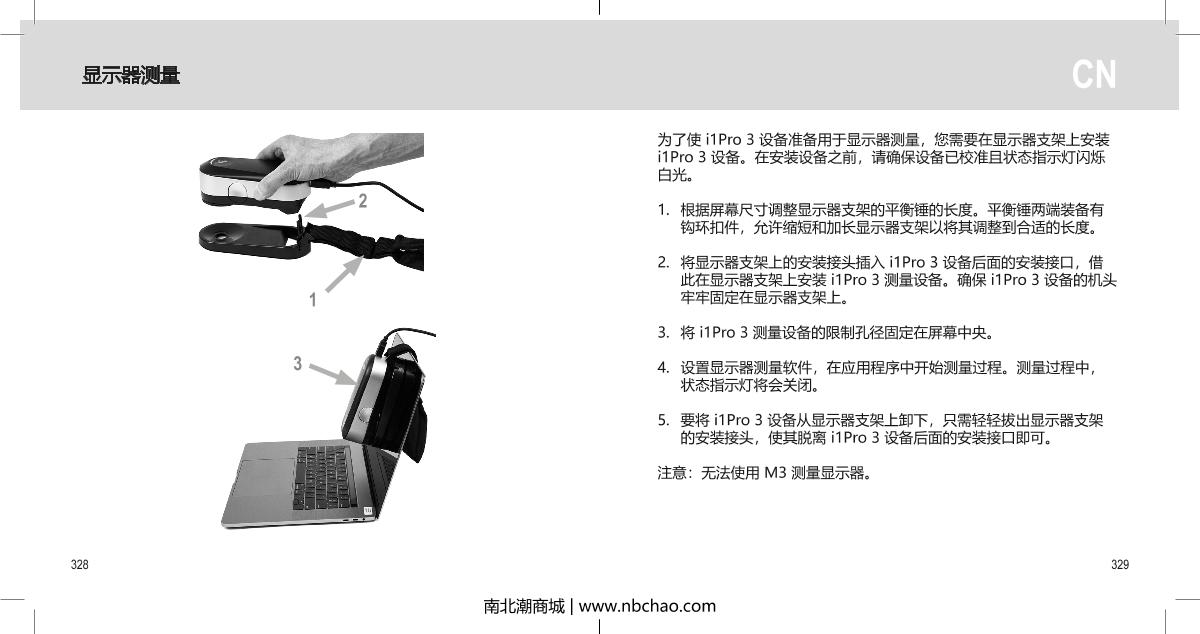 显示器测量

CN

2

1

3

为了使 i1Pro 3 设备准备用于显示器测量，您需要在显示器支架上安装 i1Pro 3 设备。在安装设备之前，请确保设备已校准且状态指示灯闪烁白光。

1. 根据屏幕尺寸调整显示器支架的平衡锤的长度。平衡锤两端装备有钩环扣件，允许缩短和加长显示器支架以将其调整到合适的长度。

2. 将显示器支架上的安装接头插入 i1Pro 3 设备后面的安装接口，借此在显示器支架上安装 i1Pro 3 测量设备。确保 i1Pro 3 设备的机头牢牢固定在显示器支架上。

3. 将 i1Pro 3 测量设备的限制孔径固定在屏幕中央。

4. 设置显示器测量软件，在应用程序中开始测量过程。测量过程中，状态指示灯将会关闭。

5. 要将 i1Pro 3 设备从显示器支架上卸下，只需轻轻拔出显示器支架的安装接头，使其脱离 i1Pro 3 设备后面的安装接口即可。

注意：无法使用 M3 测量显示器。

328

329

南北潮商城 | www.nbchao.com