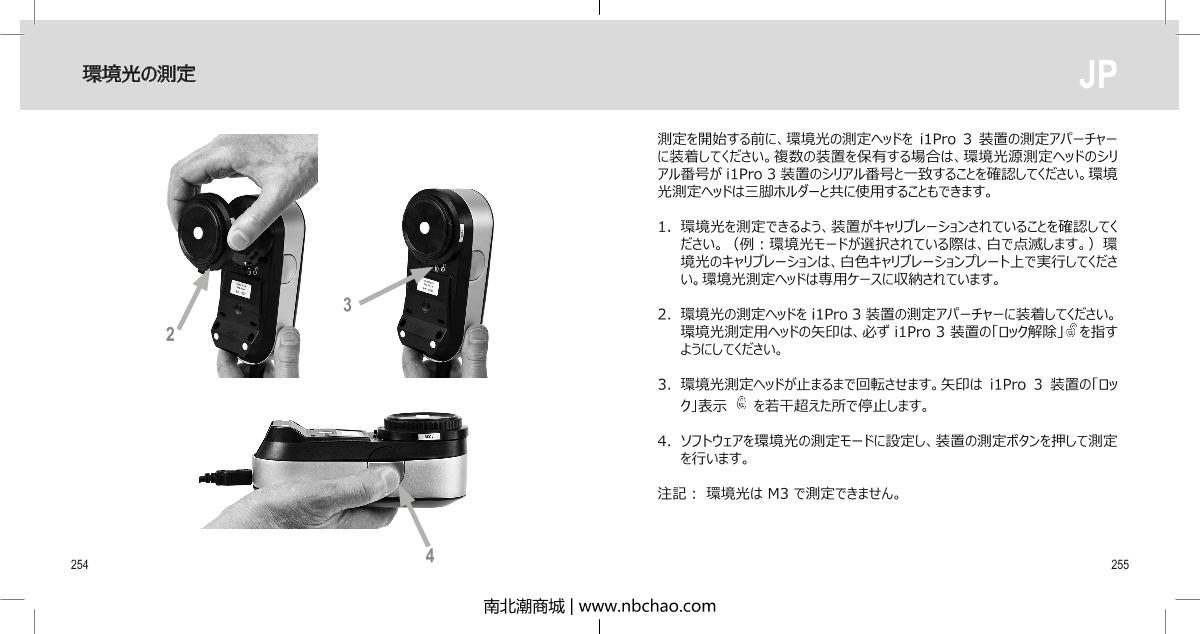 環境光の測定

JP

2

3

4

測定を開始する前に、環境光の測定ヘッドを i1Pro 3 装置の測定アパーチャーに装着してください。複数の装置を保有する場合は、環境光源測定ヘッドのシリアル番号が i1Pro 3 装置のシリアル番号と一致することを確認してください。環境光測定ヘッドは三脚ホルダーと共に使用することもできます。

1. 環境光を測定できるよう、装置がキャリブレーションされていることを確認してください。（例：環境光モードが選択されている際は、白で点滅します。）環境光のキャリブレーションは、白色キャリブレーションプレート上で実行してください。環境光測定ヘッドは専用ケースに収納されています。

2. 環境光の測定ヘッドを i1Pro 3 装置の測定アパーチャーに装着してください。環境光測定用ヘッドの矢印は、必ず i1Pro 3 装置の「ロック解除」を指すようにしてください。

3. 環境光測定ヘッドが止まるまで回転させます。矢印は i1Pro 3 装置の「ロック」表示 を若干超えた所で停止します。

4. ソフトウェアを環境光の測定モードに設定し、装置の測定ボタンを押して測定を行います。

注記： 環境光は M3 で測定できません。

254

255

南北潮商城 | www.nbchao.com