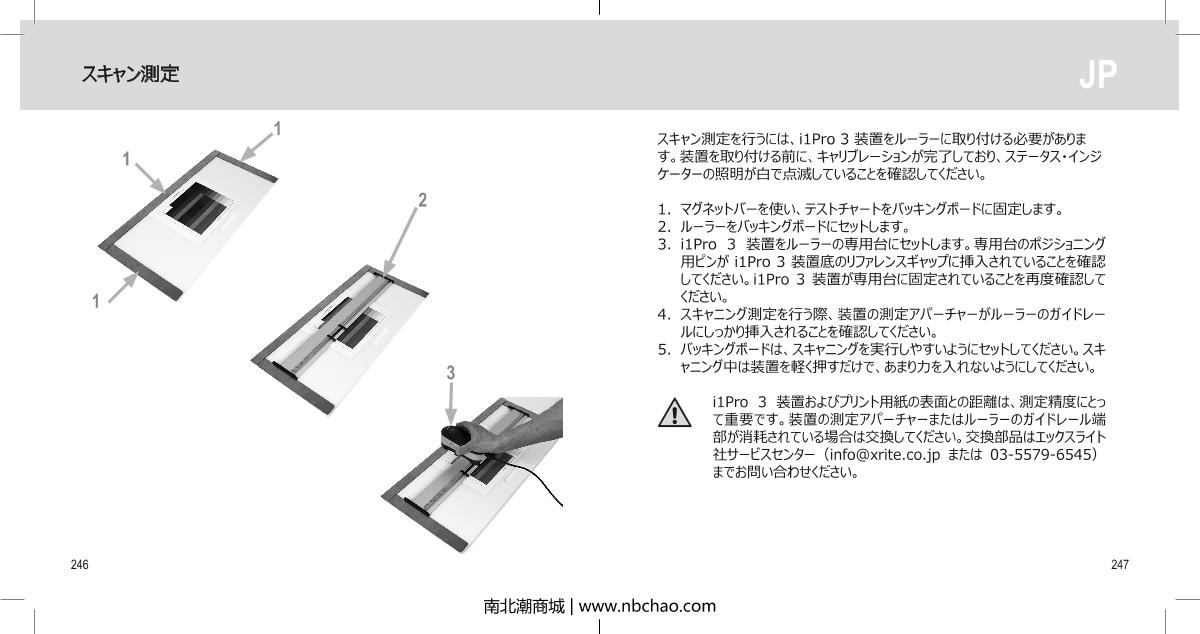 スキャン測定

JP

1

1

1

2

3

スキャン測定を行うには、i1Pro 3 装置をルーラーに取り付ける必要があります。装置を取り付ける前に、キャリブレーションが完了しており、ステータス・インジケーターの照明が白で点滅していることを確認してください。

1. マグネットバーを使い、テストチャートをバッキングボードに固定します。
2. ルーラーをバッキングボードにセットします。
3. i1Pro 3 装置をルーラーの専用台にセットします。専用台のポジショニング用ピンが i1Pro 3 装置底のリファレンスギャップに挿入されていることを確認してください。i1Pro 3 装置が専用台に固定されていることを再度確認してください。
4. スキャニング測定を行う際、装置の測定アパーチャーがルーラーのガイドレールにしっかり挿入されることを確認してください。
5. バッキングボードは、スキャニングを実行しやすいようにセットしてください。スキャニング中は装置を軽く押すだけで、あまり力を入れないようにしてください。

i1Pro 3 装置およびプリント用紙の表面との距離は、測定精度にとって重要です。装置の測定アパーチャーまたはルーラーのガイドレール端部が消耗されている場合は交換してください。交換部品はエックスライト社サービスセンター（info@xrite.co.jp または 03-5579-6545）までお問い合わせください。

246

247

南北潮商城 | www.nbchao.com