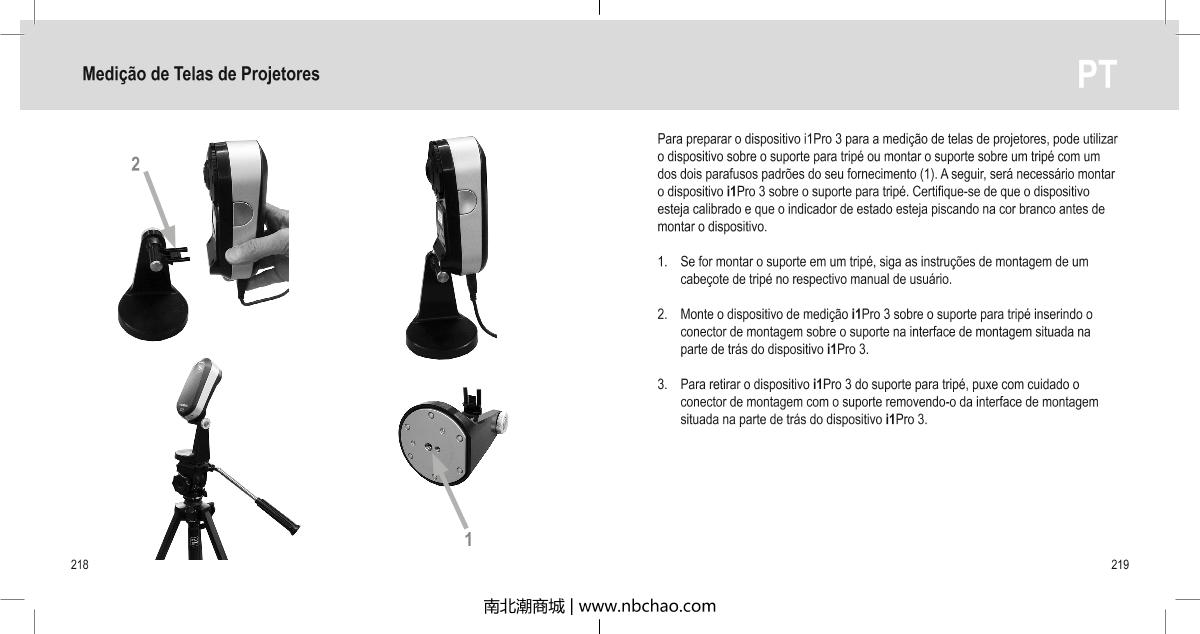 Medição de Telas de Projetores

PT

2

1

Para preparar o dispositivo i1Pro 3 para a medição de telas de projetores, pode utilizar o dispositivo sobre o suporte para tripé ou montar o suporte sobre um tripé com um dos dois parafusos padrões do seu fornecimento (1). A seguir, será necessário montar o dispositivo i1Pro 3 sobre o suporte para tripé. Certifique-se de que o dispositivo esteja calibrado e que o indicador de estado esteja piscando na cor branco antes de montar o dispositivo.

1. Se for montar o suporte em um tripé, siga as instruções de montagem de um cabeçote de tripé no respectivo manual de usuário.

2. Monte o dispositivo de medição i1Pro 3 sobre o suporte para tripé inserindo o conector de montagem sobre o suporte na interface de montagem situada na parte de trás do dispositivo i1Pro 3.

3. Para retirar o dispositivo i1Pro 3 do suporte para tripé, puxe com cuidado o conector de montagem com o suporte removendo-o da interface de montagem situada na parte de trás do dispositivo i1Pro 3.

218

219

南北潮商城 | www.nbchao.com