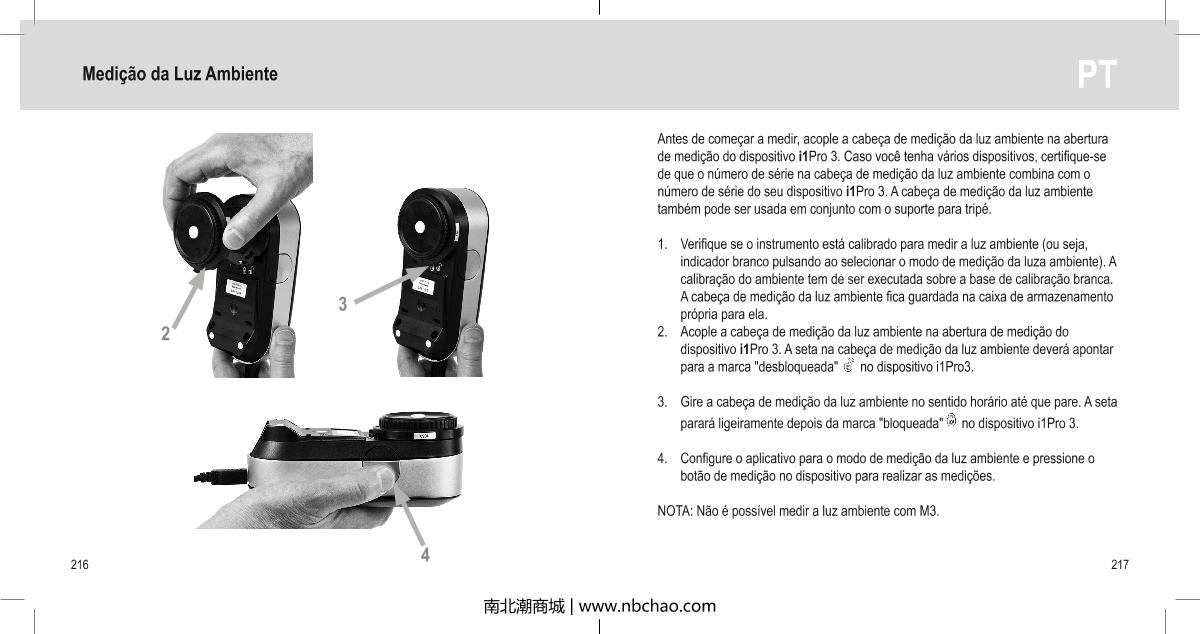 Medição da Luz Ambiente

PT

2

3

4

Antes de começar a medir, acople a cabeça de medição da luz ambiente na abertura de medição do dispositivo i1Pro 3. Caso você tenha vários dispositivos, certifique-se de que o número de série na cabeça de medição da luz ambiente combina com o número de série do seu dispositivo i1Pro 3. A cabeça de medição da luz ambiente também pode ser usada em conjunto com o suporte para tripé.

1. Verifique se o instrumento está calibrado para medir a luz ambiente (ou seja, indicador branco pulsando ao selecionar o modo de medição da luza ambiente). A calibração do ambiente tem de ser executada sobre a base de calibração branca. A cabeça de medição da luz ambiente fica guardada na caixa de armazenamento própria para ela.
2. Acople a cabeça de medição da luz ambiente na abertura de medição do dispositivo i1Pro 3. A seta na cabeça de medição da luz ambiente deverá apontar para a marca "desbloqueada" no dispositivo i1Pro3.

3. Gire a cabeça de medição da luz ambiente no sentido horário até que pare. A seta parará ligeiramente depois da marca "bloqueada" no dispositivo i1Pro 3.

4. Configure o aplicativo para o modo de medição da luz ambiente e pressione o botão de medição no dispositivo para realizar as medições.

NOTA: Não é possível medir a luz ambiente com M3.

216

217

南北潮商城 | www.nbchao.com