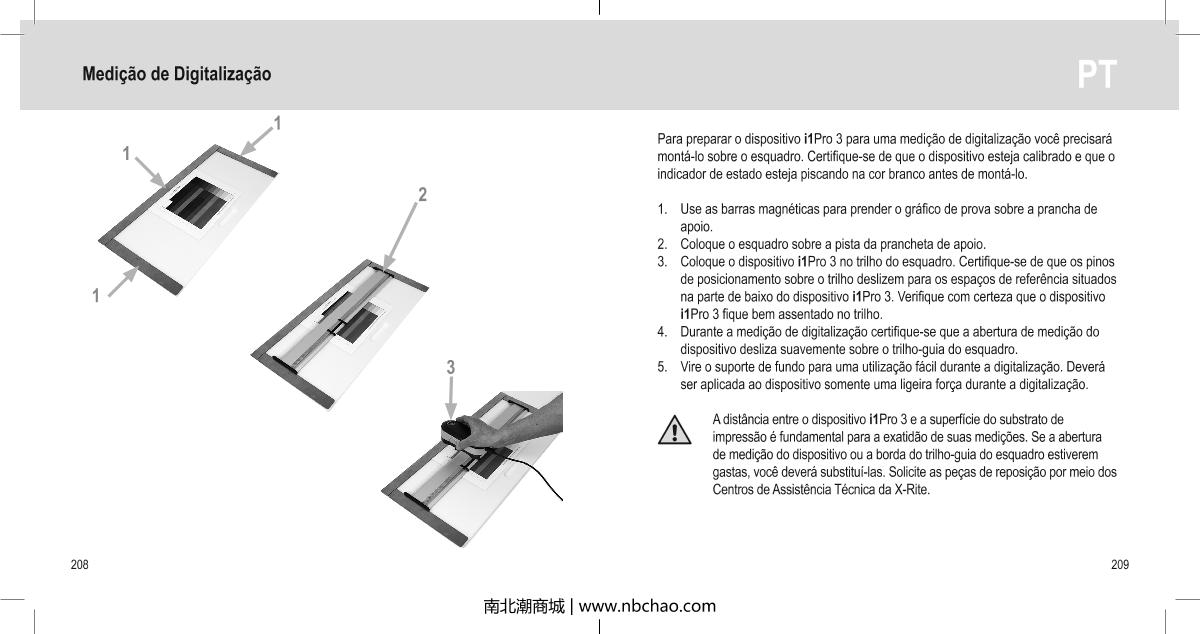 Medição de Digitalização

PT

1

1

1

2

3

Para preparar o dispositivo i1Pro 3 para uma medição de digitalização você precisará montá-lo sobre o esquadro. Certifique-se de que o dispositivo esteja calibrado e que o indicador de estado esteja piscando na cor branco antes de montá-lo.

1. Use as barras magnéticas para prender o gráfico de prova sobre a prancha de apoio.
2. Coloque o esquadro sobre a pista da prancheta de apoio.
3. Coloque o dispositivo i1Pro 3 no trilho do esquadro. Certifique-se de que os pinos de posicionamento sobre o trilho deslizem para os espaços de referência situados na parte de baixo do dispositivo i1Pro 3. Verifique com certeza que o dispositivo i1Pro 3 fique bem assentado no trilho.
4. Durante a medição de digitalização certifique-se que a abertura de medição do dispositivo desliza suavemente sobre o trilho-guia do esquadro.
5. Vire o suporte de fundo para uma utilização fácil durante a digitalização. Deverá ser aplicada ao dispositivo somente uma ligeira força durante a digitalização.

A distância entre o dispositivo i1Pro 3 e a superfície do substrato de impressão é fundamental para a exatidão de suas medições. Se a abertura de medição do dispositivo ou a borda do trilho-guia do esquadro estiverem gastas, você deverá substituí-las. Solicite as peças de reposição por meio dos Centros de Assistência Técnica da X-Rite.

208

209

南北潮商城 | www.nbchao.com