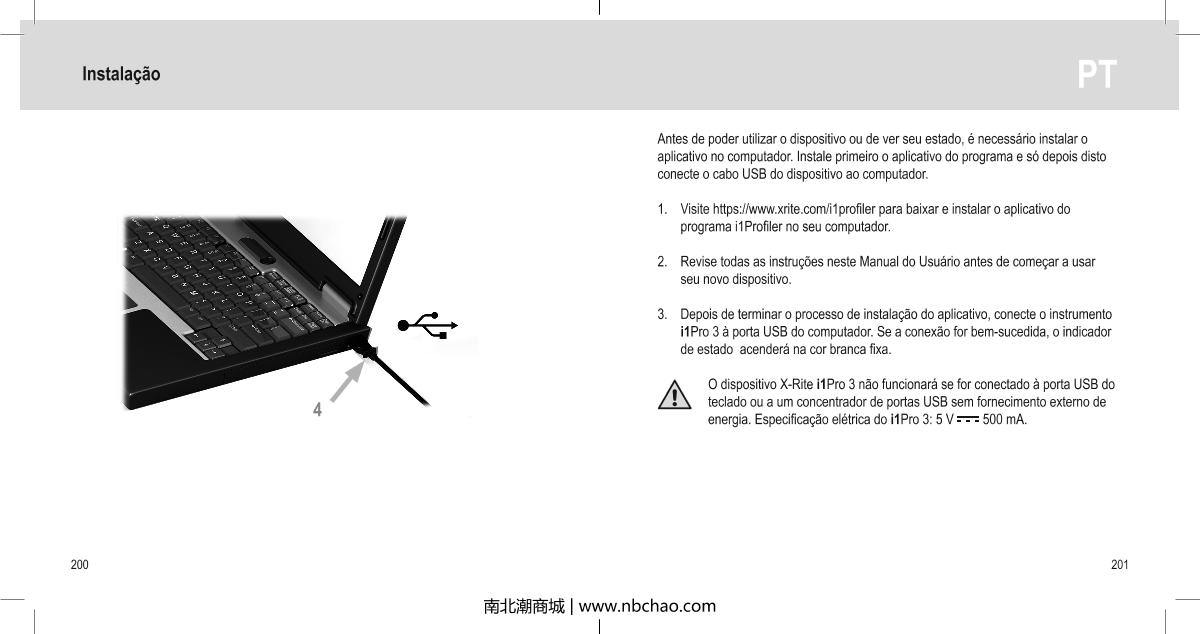 Instalação

PT

4

Antes de poder utilizar o dispositivo ou de ver seu estado, é necessário instalar o aplicativo no computador. Instale primeiro o aplicativo do programa e só depois disto conecte o cabo USB do dispositivo ao computador.

1. Visite https://www.xrite.com/i1profiler para baixar e instalar o aplicativo do programa i1Profiler no seu computador.

2. Revise todas as instruções neste Manual do Usuário antes de começar a usar seu novo dispositivo.

3. Depois de terminar o processo de instalação do aplicativo, conecte o instrumento i1Pro 3 à porta USB do computador. Se a conexão for bem-sucedida, o indicador de estado acenderá na cor branca fixa.

O dispositivo X-Rite i1Pro 3 não funcionará se for conectado à porta USB do teclado ou a um concentrador de portas USB sem fornecimento externo de energia. Especificação elétrica do i1Pro 3: 5 V ⎓ 500 mA.

200

201

南北潮商城 | www.nbchao.com