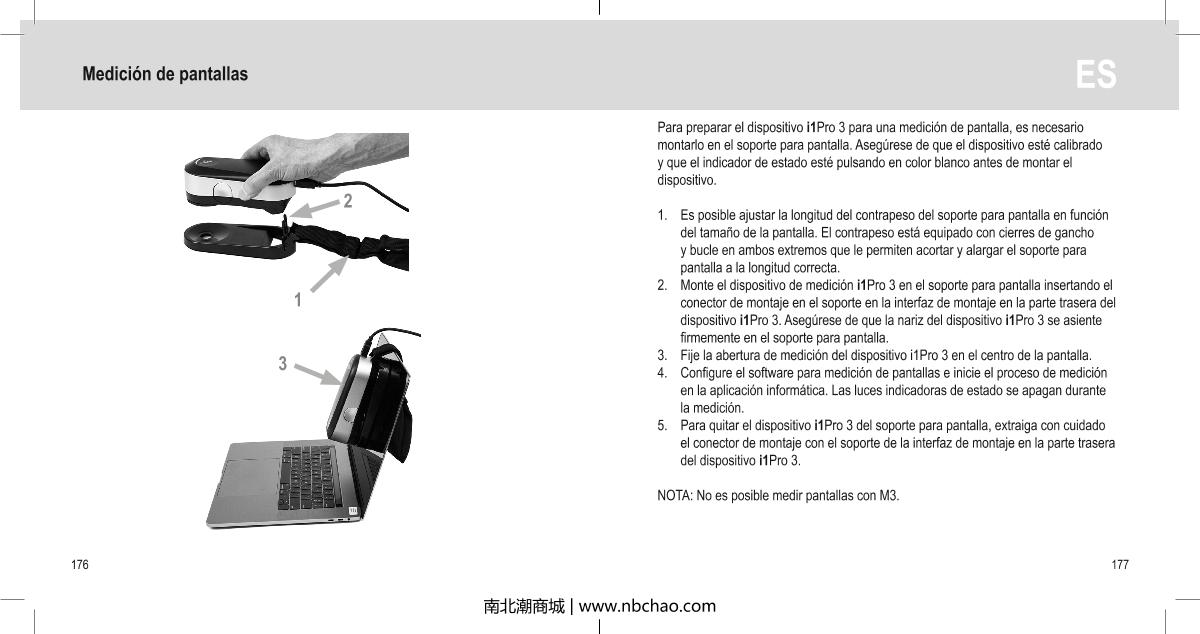 Medición de pantallas

ES

2

1

3

Para preparar el dispositivo i1Pro 3 para una medición de pantalla, es necesario montarlo en el soporte para pantalla. Asegúrese de que el dispositivo esté calibrado y que el indicador de estado esté pulsando en color blanco antes de montar el dispositivo.

1. Es posible ajustar la longitud del contrapeso del soporte para pantalla en función del tamaño de la pantalla. El contrapeso está equipado con cierres de gancho y bucle en ambos extremos que le permiten acortar y alargar el soporte para pantalla a la longitud correcta.
2. Monte el dispositivo de medición i1Pro 3 en el soporte para pantalla insertando el conector de montaje en el soporte en la interfaz de montaje en la parte trasera del dispositivo i1Pro 3. Asegúrese de que la nariz del dispositivo i1Pro 3 se asiente firmemente en el soporte para pantalla.
3. Fije la abertura de medición del dispositivo i1Pro 3 en el centro de la pantalla.
4. Configure el software para medición de pantallas e inicie el proceso de medición en la aplicación informática. Las luces indicadoras de estado se apagan durante la medición.
5. Para quitar el dispositivo i1Pro 3 del soporte para pantalla, extraiga con cuidado el conector de montaje con el soporte de la interfaz de montaje en la parte trasera del dispositivo i1Pro 3.

NOTA: No es posible medir pantallas con M3.

176

177

南北潮商城 | www.nbchao.com