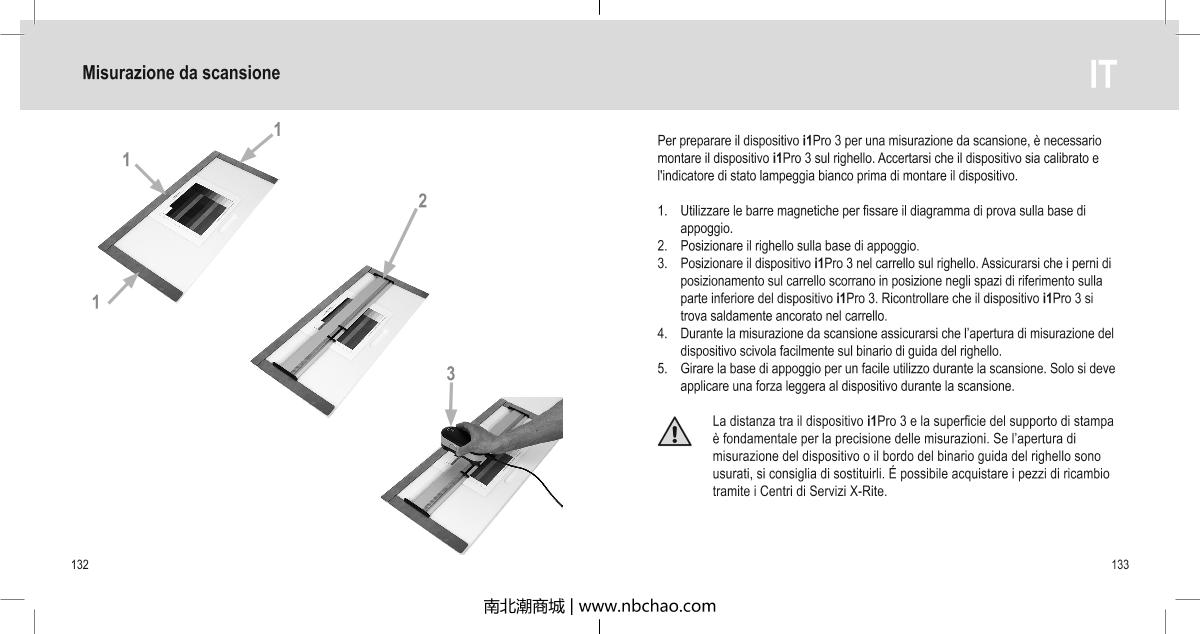 Misurazione da scansione

IT

1

1

1

2

3

Per preparare il dispositivo i1Pro 3 per una misurazione da scansione, è necessario montare il dispositivo i1Pro 3 sul righello. Accertarsi che il dispositivo sia calibrato e l'indicatore di stato lampeggia bianco prima di montare il dispositivo.

1. Utilizzare le barre magnetiche per fissare il diagramma di prova sulla base di appoggio.
2. Posizionare il righello sulla base di appoggio.
3. Posizionare il dispositivo i1Pro 3 nel carrello sul righello. Assicurarsi che i perni di posizionamento sul carrello scorrano in posizione negli spazi di riferimento sulla parte inferiore del dispositivo i1Pro 3. Ricontrollare che il dispositivo i1Pro 3 si trova saldamente ancorato nel carrello.
4. Durante la misurazione da scansione assicurarsi che l'apertura di misurazione del dispositivo scivola facilmente sul binario di guida del righello.
5. Girare la base di appoggio per un facile utilizzo durante la scansione. Solo si deve applicare una forza leggera al dispositivo durante la scansione.

La distanza tra il dispositivo i1Pro 3 e la superficie del supporto di stampa è fondamentale per la precisione delle misurazioni. Se l'apertura di misurazione del dispositivo o il bordo del binario guida del righello sono usurati, si consiglia di sostituirli. É possibile acquistare i pezzi di ricambio tramite i Centri di Servizi X-Rite.

132

133

南北潮商城 | www.nbchao.com