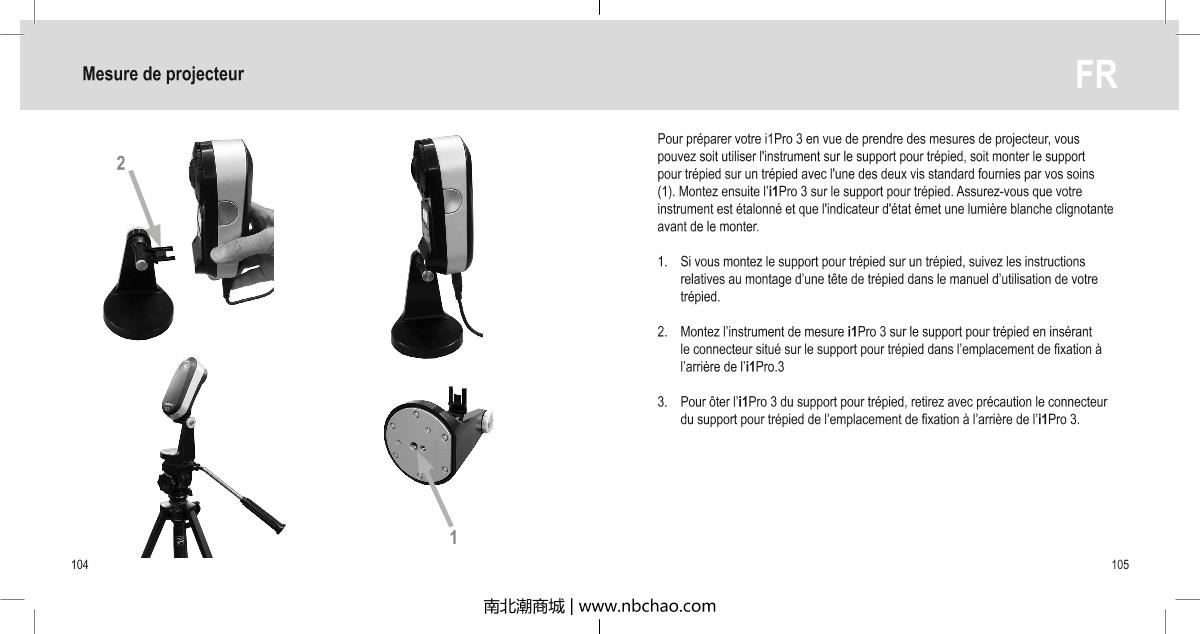 Mesure de projecteur

FR

2

1

Pour préparer votre i1Pro 3 en vue de prendre des mesures de projecteur, vous pouvez soit utiliser l'instrument sur le support pour trépied, soit monter le support pour trépied sur un trépied avec l'une des deux vis standard fournies par vos soins (1). Montez ensuite l'i1Pro 3 sur le support pour trépied. Assurez-vous que votre instrument est étalonné et que l'indicateur d'état émet une lumière blanche clignotante avant de le monter.

1. Si vous montez le support pour trépied sur un trépied, suivez les instructions relatives au montage d'une tête de trépied dans le manuel d'utilisation de votre trépied.

2. Montez l'instrument de mesure i1Pro 3 sur le support pour trépied en insérant le connecteur situé sur le support pour trépied dans l'emplacement de fixation à l'arrière de l'i1Pro.3

3. Pour ôter l'i1Pro 3 du support pour trépied, retirez avec précaution le connecteur du support pour trépied de l'emplacement de fixation à l'arrière de l'i1Pro 3.

104

105

南北潮商城 | www.nbchao.com