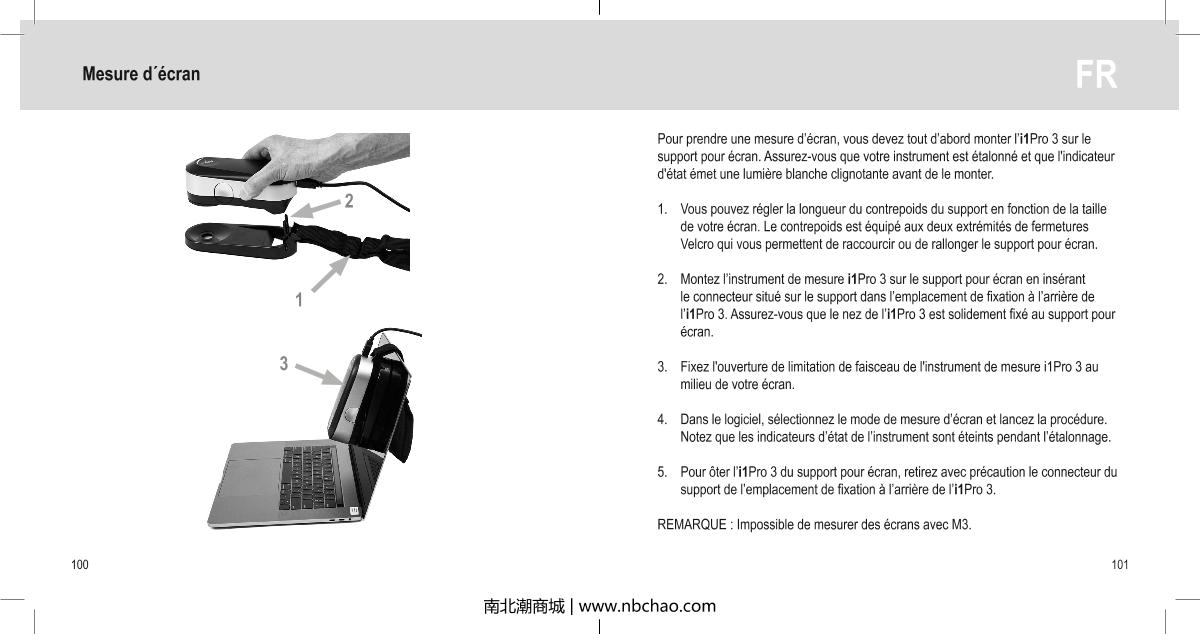 Mesure d´écran

FR

2

1

3

Pour prendre une mesure d'écran, vous devez tout d'abord monter l'i1Pro 3 sur le support pour écran. Assurez-vous que votre instrument est étalonné et que l'indicateur d'état émet une lumière blanche clignotante avant de le monter.

1. Vous pouvez régler la longueur du contrepoids du support en fonction de la taille de votre écran. Le contrepoids est équipé aux deux extrémités de fermetures Velcro qui vous permettent de raccourcir ou de rallonger le support pour écran.

2. Montez l'instrument de mesure i1Pro 3 sur le support pour écran en insérant le connecteur situé sur le support dans l'emplacement de fixation à l'arrière de l'i1Pro 3. Assurez-vous que le nez de l'i1Pro 3 est solidement fixé au support pour écran.

3. Fixez l'ouverture de limitation de faisceau de l'instrument de mesure i1Pro 3 au milieu de votre écran.

4. Dans le logiciel, sélectionnez le mode de mesure d'écran et lancez la procédure. Notez que les indicateurs d'état de l'instrument sont éteints pendant l'étalonnage.

5. Pour ôter l'i1Pro 3 du support pour écran, retirez avec précaution le connecteur du support de l'emplacement de fixation à l'arrière de l'i1Pro 3.

REMARQUE : Impossible de mesurer des écrans avec M3.

100

101

南北潮商城 | www.nbchao.com