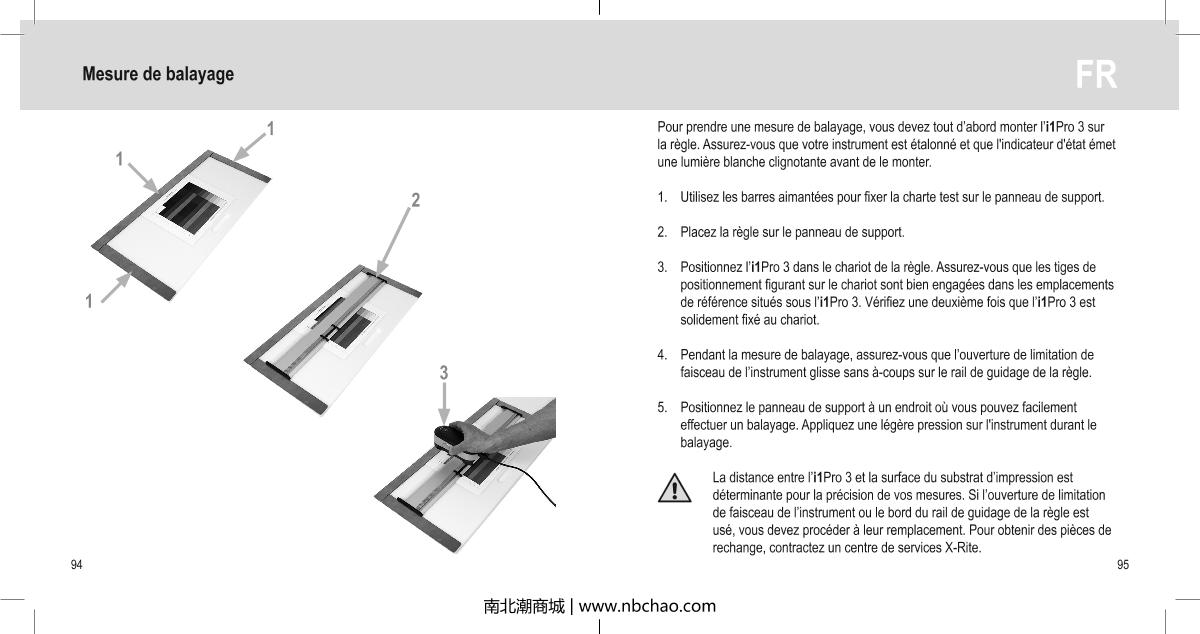 Mesure de balayage

FR

1

1

1

2

3

Pour prendre une mesure de balayage, vous devez tout d'abord monter l'i1Pro 3 sur la règle. Assurez-vous que votre instrument est étalonné et que l'indicateur d'état émet une lumière blanche clignotante avant de le monter.

1. Utilisez les barres aimantées pour fixer la charte test sur le panneau de support.

2. Placez la règle sur le panneau de support.

3. Positionnez l'i1Pro 3 dans le chariot de la règle. Assurez-vous que les tiges de positionnement figurant sur le chariot sont bien engagées dans les emplacements de référence situés sous l'i1Pro 3. Vérifiez une deuxième fois que l'i1Pro 3 est solidement fixé au chariot.

4. Pendant la mesure de balayage, assurez-vous que l'ouverture de limitation de faisceau de l'instrument glisse sans à-coups sur le rail de guidage de la règle.

5. Positionnez le panneau de support à un endroit où vous pouvez facilement effectuer un balayage. Appliquez une légère pression sur l'instrument durant le balayage.

La distance entre l'i1Pro 3 et la surface du substrat d'impression est déterminante pour la précision de vos mesures. Si l'ouverture de limitation de faisceau de l'instrument ou le bord du rail de guidage de la règle est usé, vous devez procéder à leur remplacement. Pour obtenir des pièces de rechange, contractez un centre de services X-Rite.

94

95

南北潮商城 | www.nbchao.com