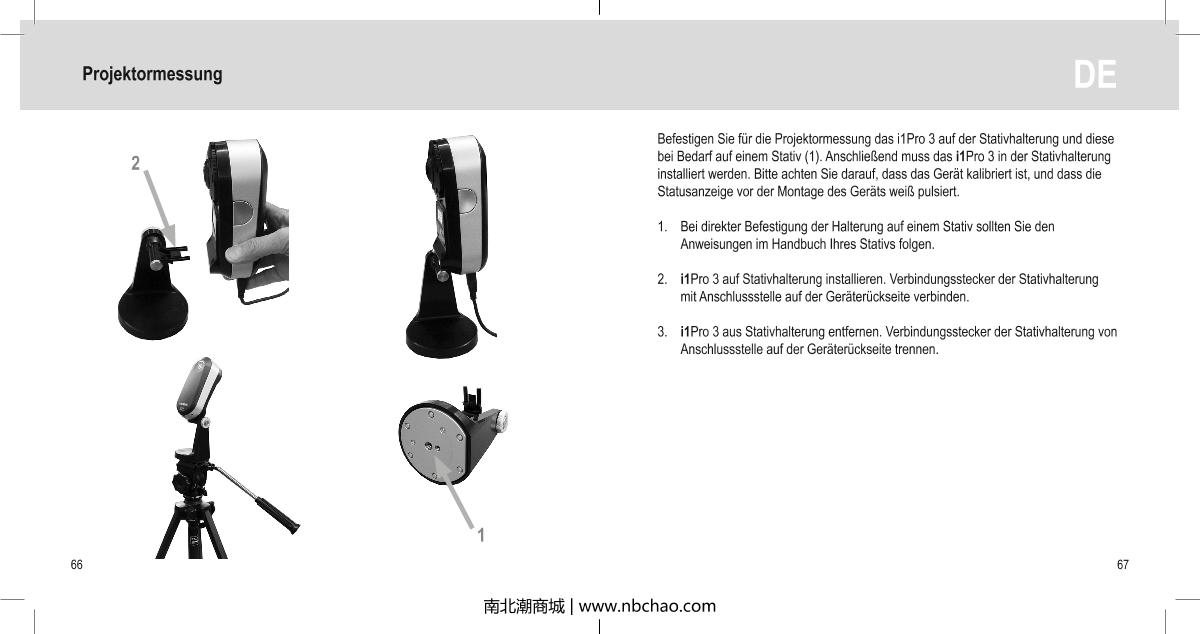 Projektormessung

DE

2

1

Befestigen Sie für die Projektormessung das i1Pro 3 auf der Stativhalterung und diese bei Bedarf auf einem Stativ (1). Anschließend muss das i1Pro 3 in der Stativhalterung installiert werden. Bitte achten Sie darauf, dass das Gerät kalibriert ist, und dass die Statusanzeige vor der Montage des Geräts weiß pulsiert.

1. Bei direkter Befestigung der Halterung auf einem Stativ sollten Sie den Anweisungen im Handbuch Ihres Stativs folgen.

2. i1Pro 3 auf Stativhalterung installieren. Verbindungsstecker der Stativhalterung mit Anschlussstelle auf der Geräterückseite verbinden.

3. i1Pro 3 aus Stativhalterung entfernen. Verbindungsstecker der Stativhalterung von Anschlussstelle auf der Geräterückseite trennen.

66

67

南北潮商城 | www.nbchao.com