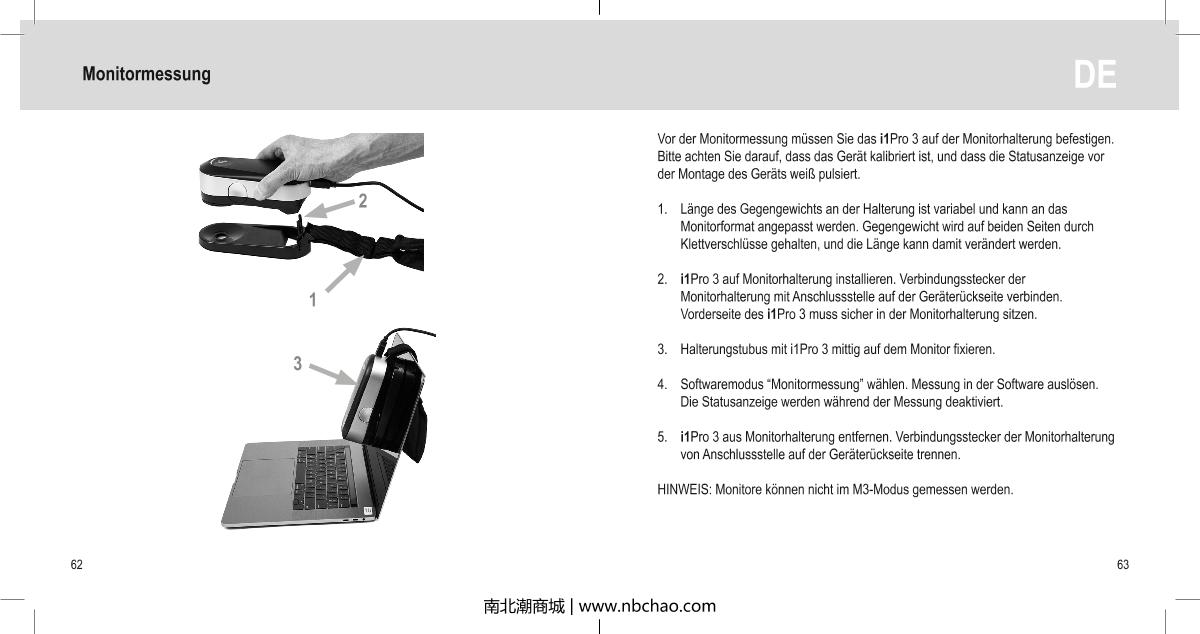 Monitormessung

DE

2

1

3

Vor der Monitormessung müssen Sie das i1Pro 3 auf der Monitorhalterung befestigen. Bitte achten Sie darauf, dass das Gerät kalibriert ist, und dass die Statusanzeige vor der Montage des Geräts weiß pulsiert.

1. Länge des Gegengewichts an der Halterung ist variabel und kann an das Monitorformat angepasst werden. Gegengewicht wird auf beiden Seiten durch Klettverschlüsse gehalten, und die Länge kann damit verändert werden.

2. i1Pro 3 auf Monitorhalterung installieren. Verbindungsstecker der Monitorhalterung mit Anschlussstelle auf der Geräterückseite verbinden. Vorderseite des i1Pro 3 muss sicher in der Monitorhalterung sitzen.

3. Halterungstubus mit i1Pro 3 mittig auf dem Monitor fixieren.

4. Softwaremodus “Monitormessung” wählen. Messung in der Software auslösen. Die Statusanzeige werden während der Messung deaktiviert.

5. i1Pro 3 aus Monitorhalterung entfernen. Verbindungsstecker der Monitorhalterung von Anschlussstelle auf der Geräterückseite trennen.

HINWEIS: Monitore können nicht im M3-Modus gemessen werden.

62

63

南北潮商城 | www.nbchao.com