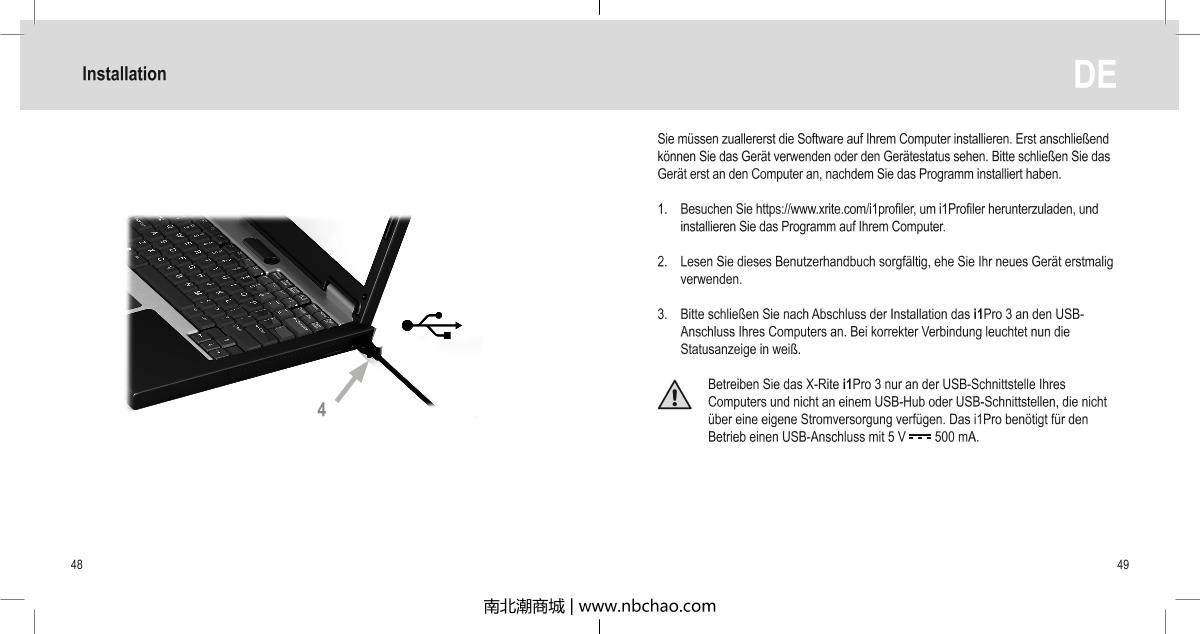 Installation

DE

4

Sie müssen zuallererst die Software auf Ihrem Computer installieren. Erst anschließend können Sie das Gerät verwenden oder den Gerätestatus sehen. Bitte schließen Sie das Gerät erst an den Computer an, nachdem Sie das Programm installiert haben.

1. Besuchen Sie https://www.xrite.com/i1profiler, um i1Profiler herunterzuladen, und installieren Sie das Programm auf Ihrem Computer.

2. Lesen Sie dieses Benutzerhandbuch sorgfältig, ehe Sie Ihr neues Gerät erstmalig verwenden.

3. Bitte schließen Sie nach Abschluss der Installation das i1Pro 3 an den USB-Anschluss Ihres Computers an. Bei korrekter Verbindung leuchtet nun die Statusanzeige in weiß.

Betreiben Sie das X-Rite i1Pro 3 nur an der USB-Schnittstelle Ihres Computers und nicht an einem USB-Hub oder USB-Schnittstellen, die nicht über eine eigene Stromversorgung verfügen. Das i1Pro benötigt für den Betrieb einen USB-Anschluss mit 5 V ⎓ 500 mA.

48

49

南北潮商城 | www.nbchao.com