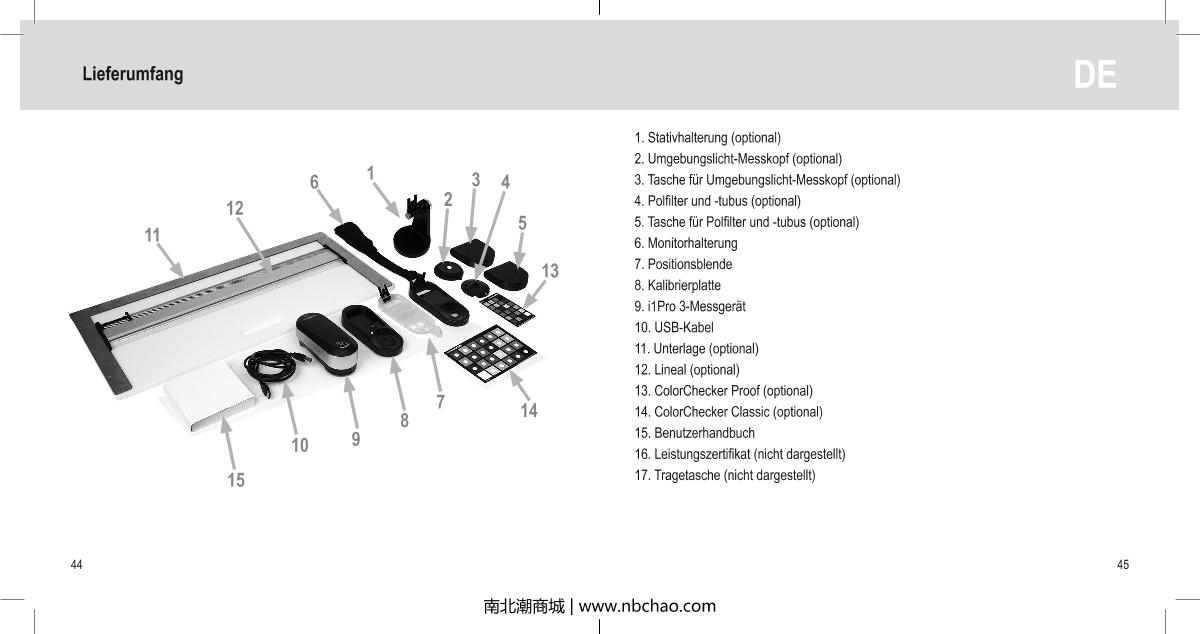 Lieferumfang

DE

1
2
3
4
5
6
7
8
9
10
11
12
13
14
15

1. Stativhalterung (optional)
2. Umgebungslicht-Messkopf (optional)
3. Tasche für Umgebungslicht-Messkopf (optional)
4. Polfilter und -tubus (optional)
5. Tasche für Polfilter und -tubus (optional)
6. Monitorhalterung
7. Positionsblende
8. Kalibrierplatte
9. i1Pro 3-Messgerät
10. USB-Kabel
11. Unterlage (optional)
12. Lineal (optional)
13. ColorChecker Proof (optional)
14. ColorChecker Classic (optional)
15. Benutzerhandbuch
16. Leistungszertifikat (nicht dargestellt)
17. Tragetasche (nicht dargestellt)

44

45

南北潮商城 | www.nbchao.com