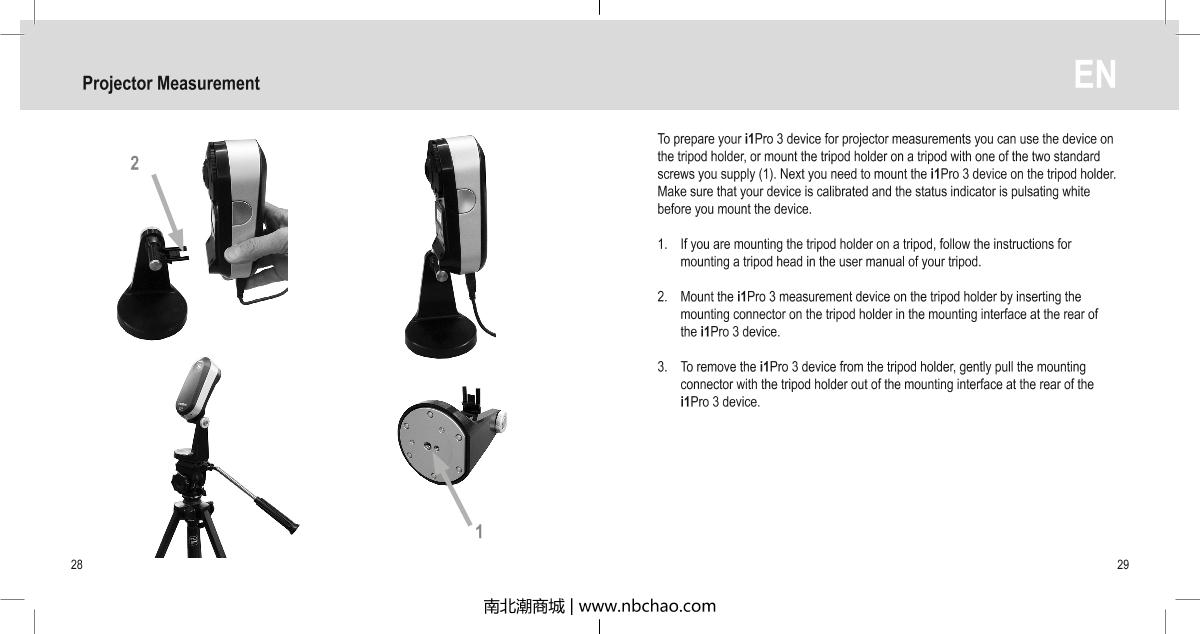 Projector Measurement

EN

2

1

To prepare your i1Pro 3 device for projector measurements you can use the device on the tripod holder, or mount the tripod holder on a tripod with one of the two standard screws you supply (1). Next you need to mount the i1Pro 3 device on the tripod holder. Make sure that your device is calibrated and the status indicator is pulsating white before you mount the device.

1. If you are mounting the tripod holder on a tripod, follow the instructions for mounting a tripod head in the user manual of your tripod.

2. Mount the i1Pro 3 measurement device on the tripod holder by inserting the mounting connector on the tripod holder in the mounting interface at the rear of the i1Pro 3 device.

3. To remove the i1Pro 3 device from the tripod holder, gently pull the mounting connector with the tripod holder out of the mounting interface at the rear of the i1Pro 3 device.

28

29

南北潮商城 | www.nbchao.com