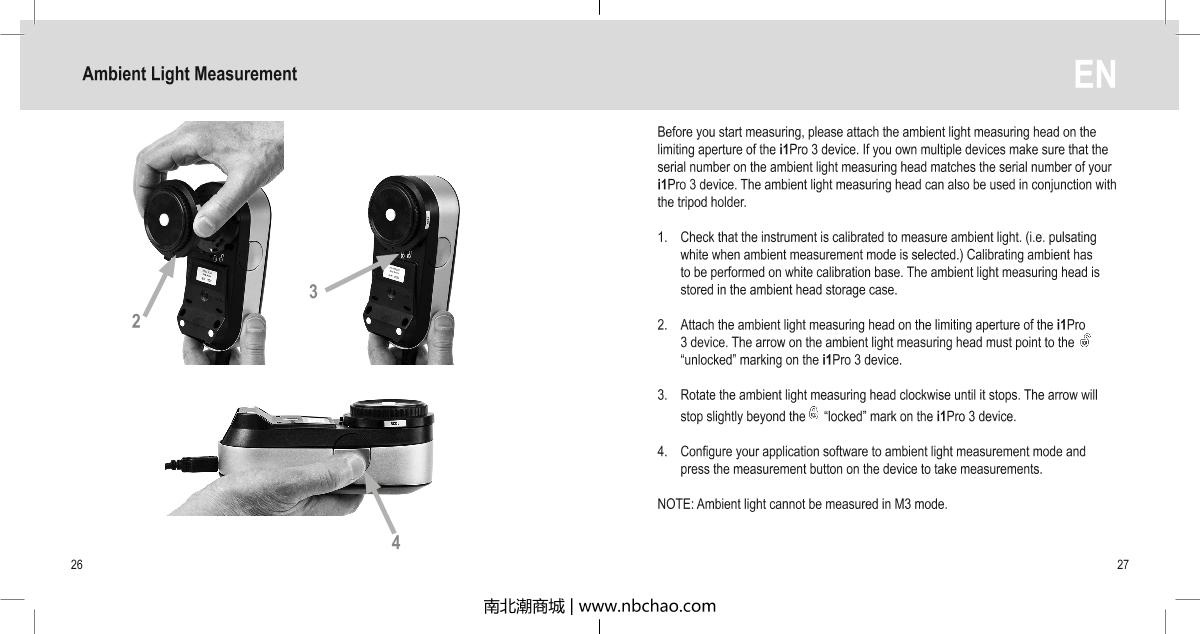 Ambient Light Measurement

EN

2

3

4

Before you start measuring, please attach the ambient light measuring head on the limiting aperture of the i1Pro 3 device. If you own multiple devices make sure that the serial number on the ambient light measuring head matches the serial number of your i1Pro 3 device. The ambient light measuring head can also be used in conjunction with the tripod holder.

1. Check that the instrument is calibrated to measure ambient light. (i.e. pulsating white when ambient measurement mode is selected.) Calibrating ambient has to be performed on white calibration base. The ambient light measuring head is stored in the ambient head storage case.

2. Attach the ambient light measuring head on the limiting aperture of the i1Pro 3 device. The arrow on the ambient light measuring head must point to the "unlocked" marking on the i1Pro 3 device.

3. Rotate the ambient light measuring head clockwise until it stops. The arrow will stop slightly beyond the "locked" mark on the i1Pro 3 device.

4. Configure your application software to ambient light measurement mode and press the measurement button on the device to take measurements.

NOTE: Ambient light cannot be measured in M3 mode.

26

27

南北潮商城 | www.nbchao.com