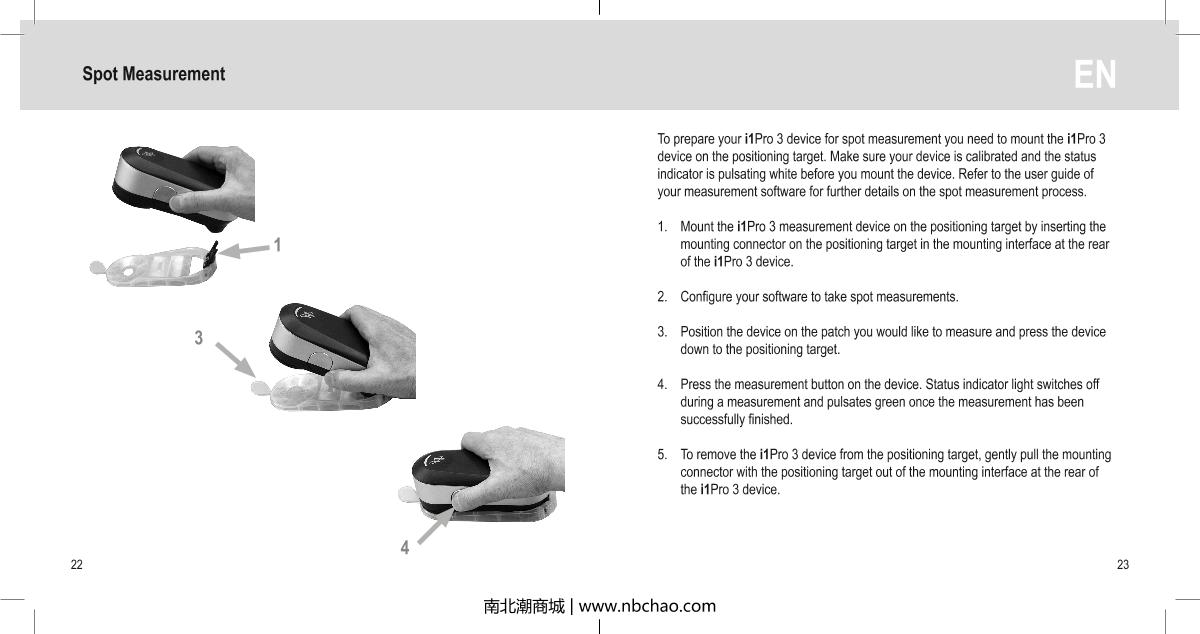 Spot Measurement

EN

1

3

4

To prepare your i1Pro 3 device for spot measurement you need to mount the i1Pro 3 device on the positioning target. Make sure your device is calibrated and the status indicator is pulsating white before you mount the device. Refer to the user guide of your measurement software for further details on the spot measurement process.

1. Mount the i1Pro 3 measurement device on the positioning target by inserting the mounting connector on the positioning target in the mounting interface at the rear of the i1Pro 3 device.

2. Configure your software to take spot measurements.

3. Position the device on the patch you would like to measure and press the device down to the positioning target.

4. Press the measurement button on the device. Status indicator light switches off during a measurement and pulsates green once the measurement has been successfully finished.

5. To remove the i1Pro 3 device from the positioning target, gently pull the mounting connector with the positioning target out of the mounting interface at the rear of the i1Pro 3 device.

22

23

南北潮商城 | www.nbchao.com