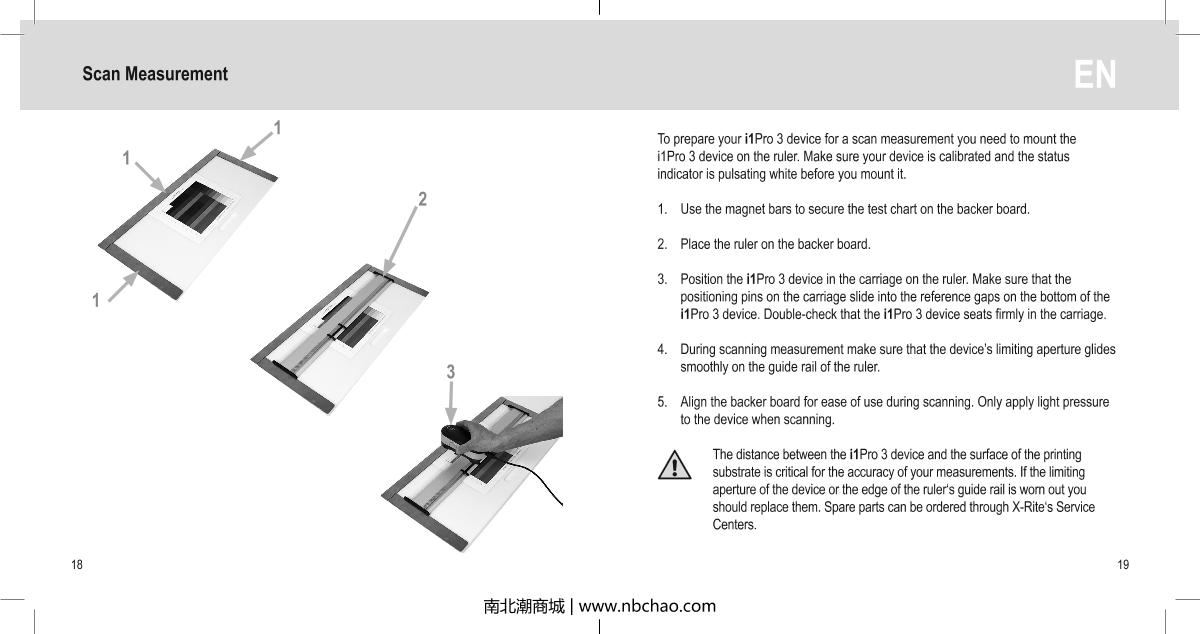 Scan Measurement

EN

1

1

1

2

3

To prepare your i1Pro 3 device for a scan measurement you need to mount the i1Pro 3 device on the ruler. Make sure your device is calibrated and the status indicator is pulsating white before you mount it.

1. Use the magnet bars to secure the test chart on the backer board.

2. Place the ruler on the backer board.

3. Position the i1Pro 3 device in the carriage on the ruler. Make sure that the positioning pins on the carriage slide into the reference gaps on the bottom of the i1Pro 3 device. Double-check that the i1Pro 3 device seats firmly in the carriage.

4. During scanning measurement make sure that the device's limiting aperture glides smoothly on the guide rail of the ruler.

5. Align the backer board for ease of use during scanning. Only apply light pressure to the device when scanning.

The distance between the i1Pro 3 device and the surface of the printing substrate is critical for the accuracy of your measurements. If the limiting aperture of the device or the edge of the ruler's guide rail is worn out you should replace them. Spare parts can be ordered through X-Rite's Service Centers.

18

19

南北潮商城 | www.nbchao.com