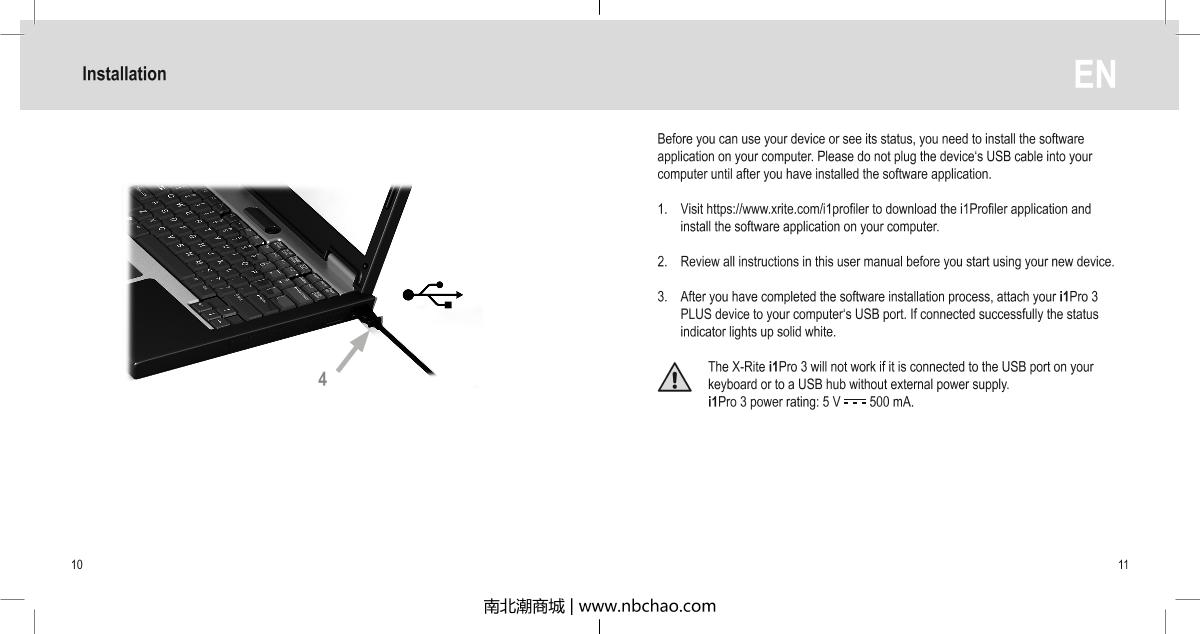 Installation

EN

4

Before you can use your device or see its status, you need to install the software application on your computer. Please do not plug the device's USB cable into your computer until after you have installed the software application.

1. Visit https://www.xrite.com/i1profiler to download the i1Profiler application and install the software application on your computer.

2. Review all instructions in this user manual before you start using your new device.

3. After you have completed the software installation process, attach your i1Pro 3 PLUS device to your computer's USB port. If connected successfully the status indicator lights up solid white.

The X-Rite i1Pro 3 will not work if it is connected to the USB port on your keyboard or to a USB hub without external power supply.
i1Pro 3 power rating: 5 V ⎓ 500 mA.

10

11

南北潮商城 | www.nbchao.com