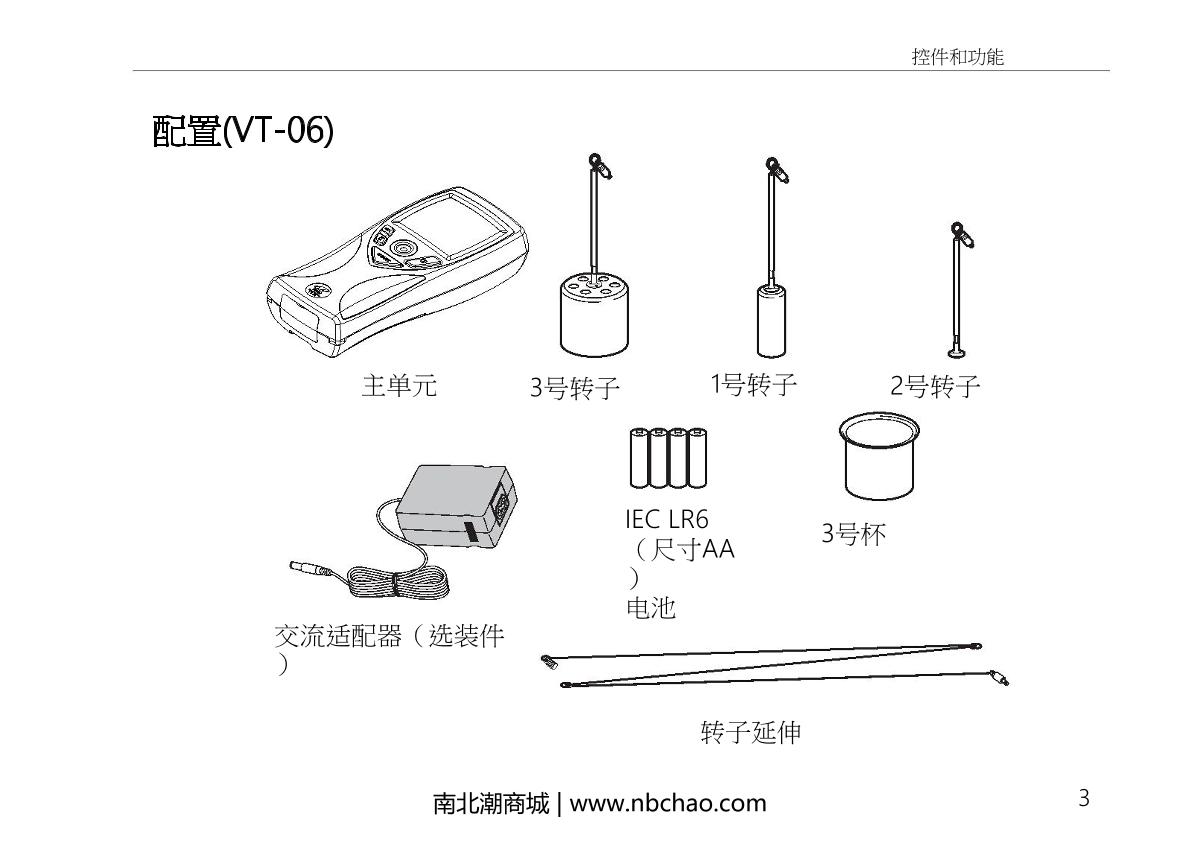 控件和功能

配置(VT-06)

主单元

3号转子

1号转子

2号转子

IEC LR6（尺寸AA）电池

3号杯

交流适配器（选装件）

转子延伸

南北潮商城 | www.nbchao.com

3