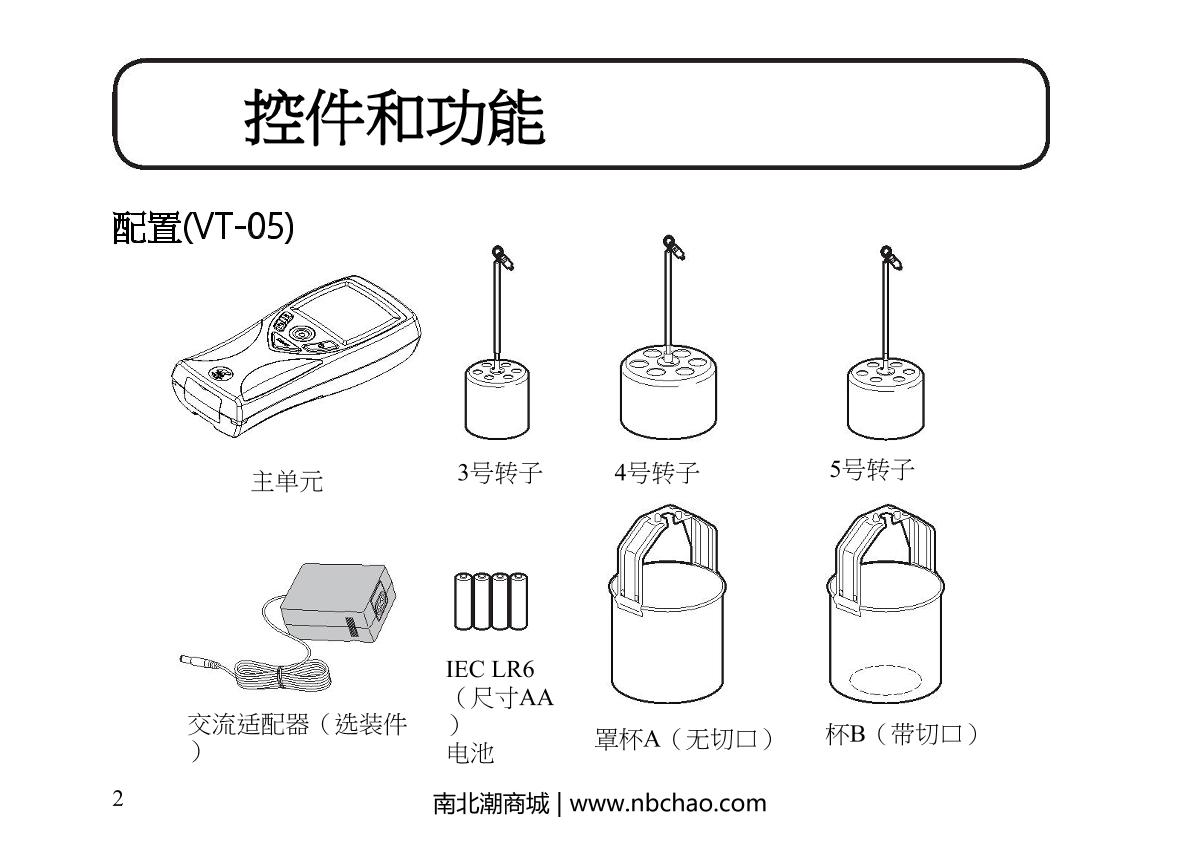 控件和功能

配置(VT-05)

主单元

3号转子

4号转子

5号转子

交流适配器（选装件）

IEC LR6（尺寸AA）电池

罩杯A（无切口）

杯B（带切口）

2

南北潮商城 | www.nbchao.com