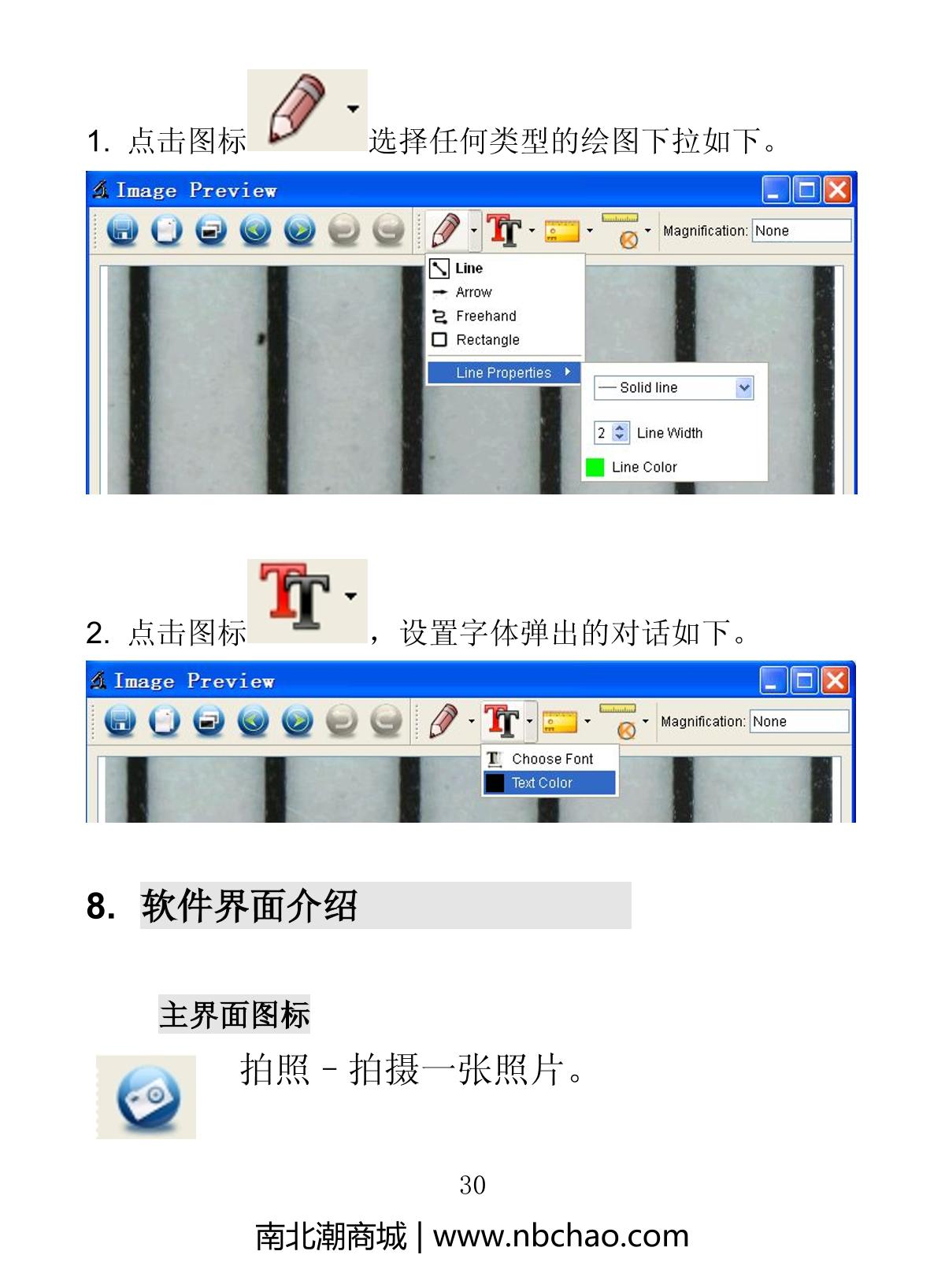 1. 点击图标 选择任何类型的绘图下拉如下。

Image Preview

Magnification: None

Line
Arrow
Freehand
Rectangle
Line Properties
Solid line
2 Line Width
Line Color

2. 点击图标 ，设置字体弹出的对话如下。

Image Preview

Magnification: None

Choose Font
Text Color

8. 软件界面介绍

主界面图标

拍照 – 拍摄一张照片。

30

南北潮商城 | www.nbchao.com