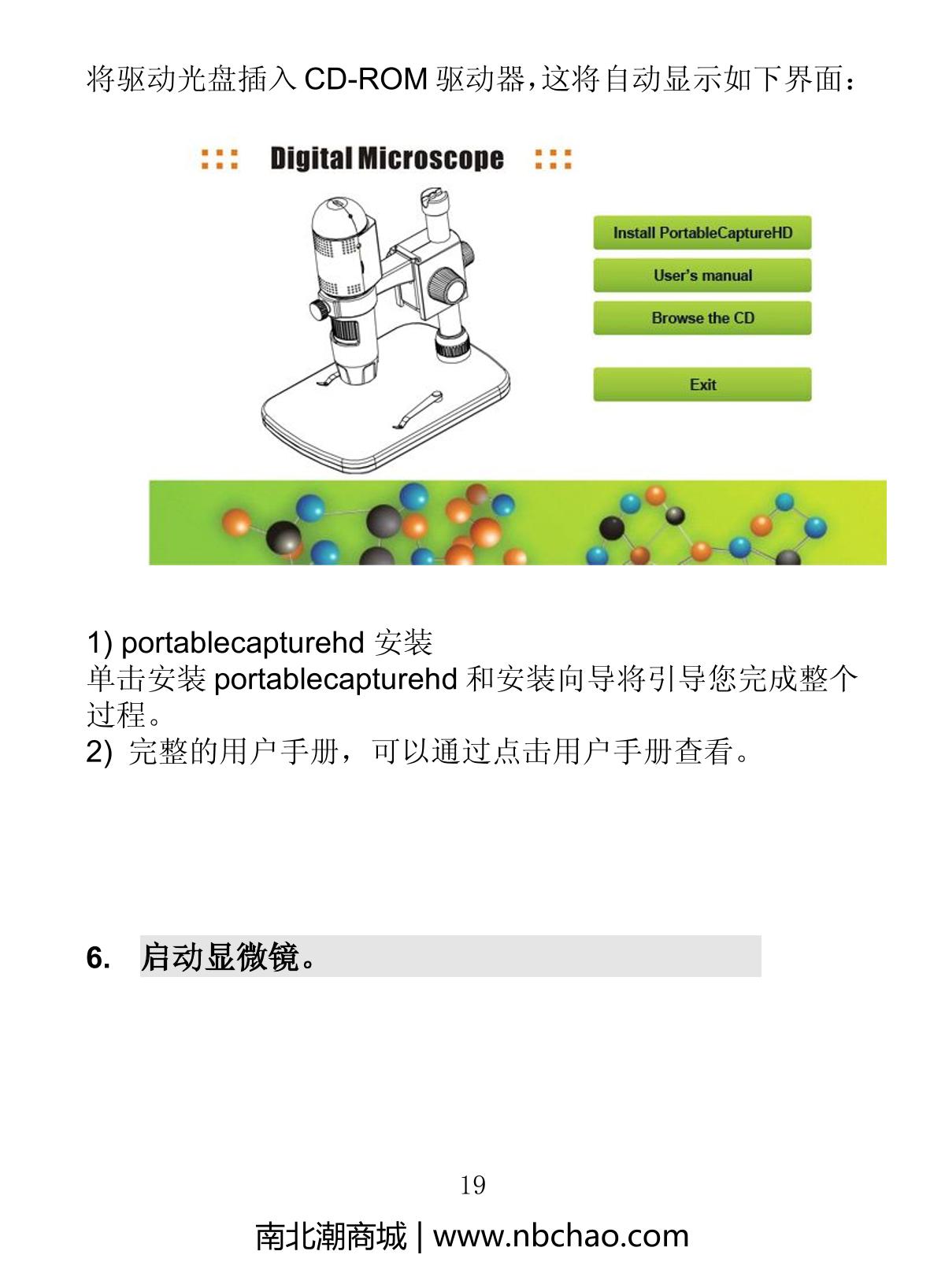 将驱动光盘插入 CD-ROM 驱动器,这将自动显示如下界面：

Digital Microscope

Install PortableCaptureHD

User's manual

Browse the CD

Exit

1) portablecapturehd 安装
单击安装 portablecapturehd 和安装向导将引导您完成整个过程。
2) 完整的用户手册，可以通过点击用户手册查看。

6. 启动显微镜。

19

南北潮商城 | www.nbchao.com