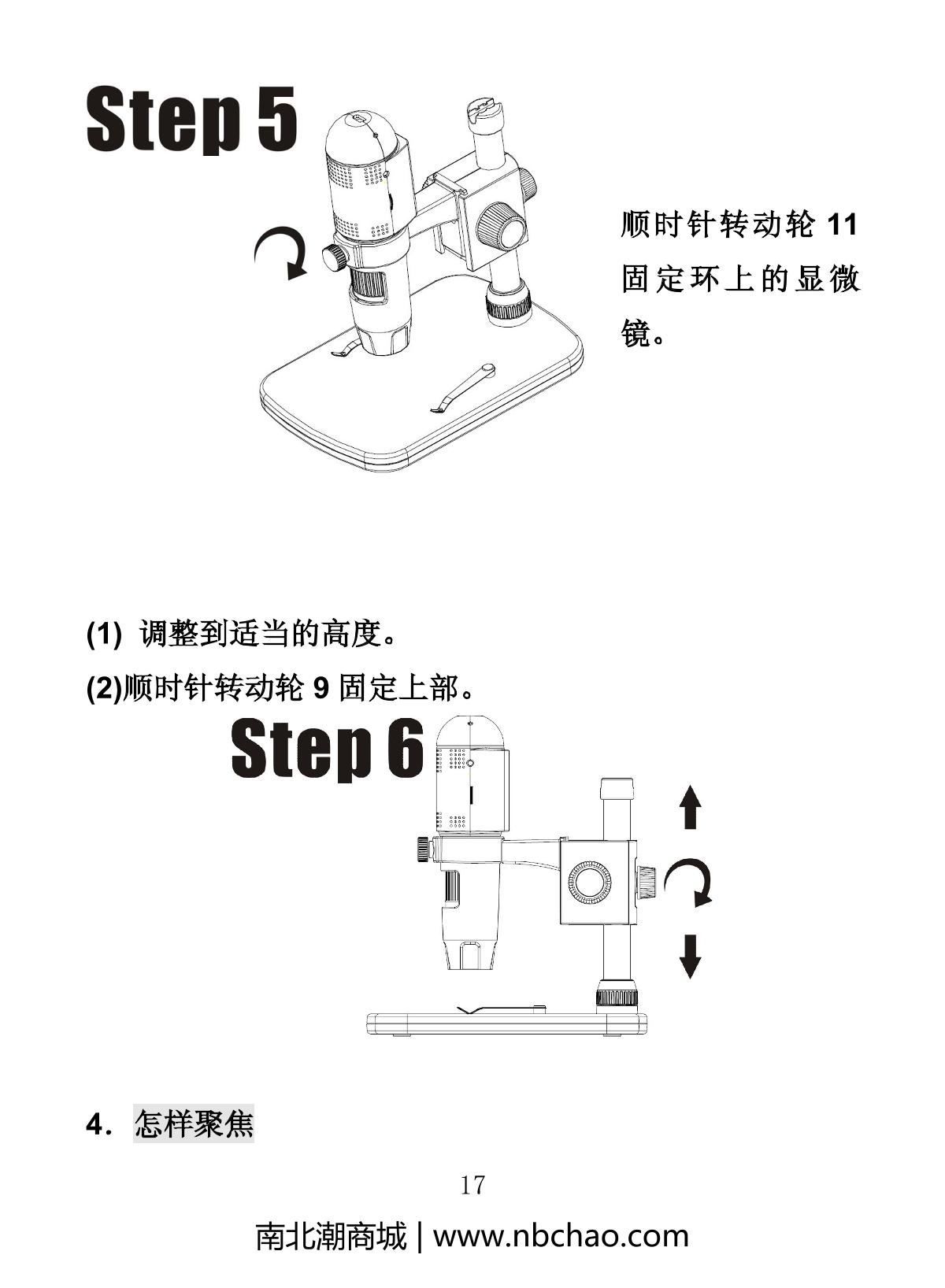 Step 5

顺时针转动轮 11 固定环上的显微镜。

(1) 调整到适当的高度。

(2)顺时针转动轮 9 固定上部。

Step 6

4. 怎样聚焦

17

南北潮商城 | www.nbchao.com