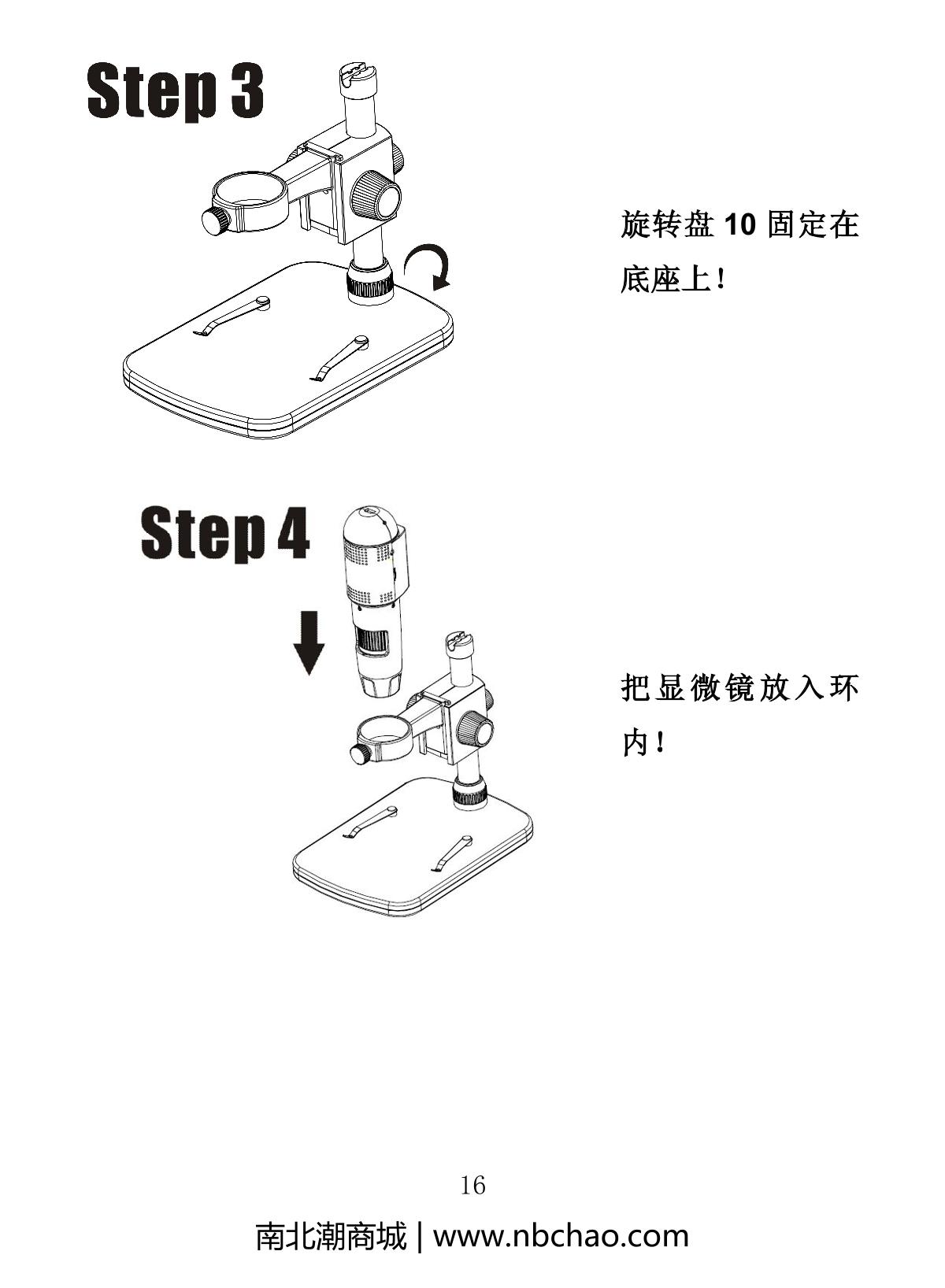 Step 3

旋转盘 10 固定在底座上!

Step 4

把显微镜放入环内!

16

南北潮商城 | www.nbchao.com