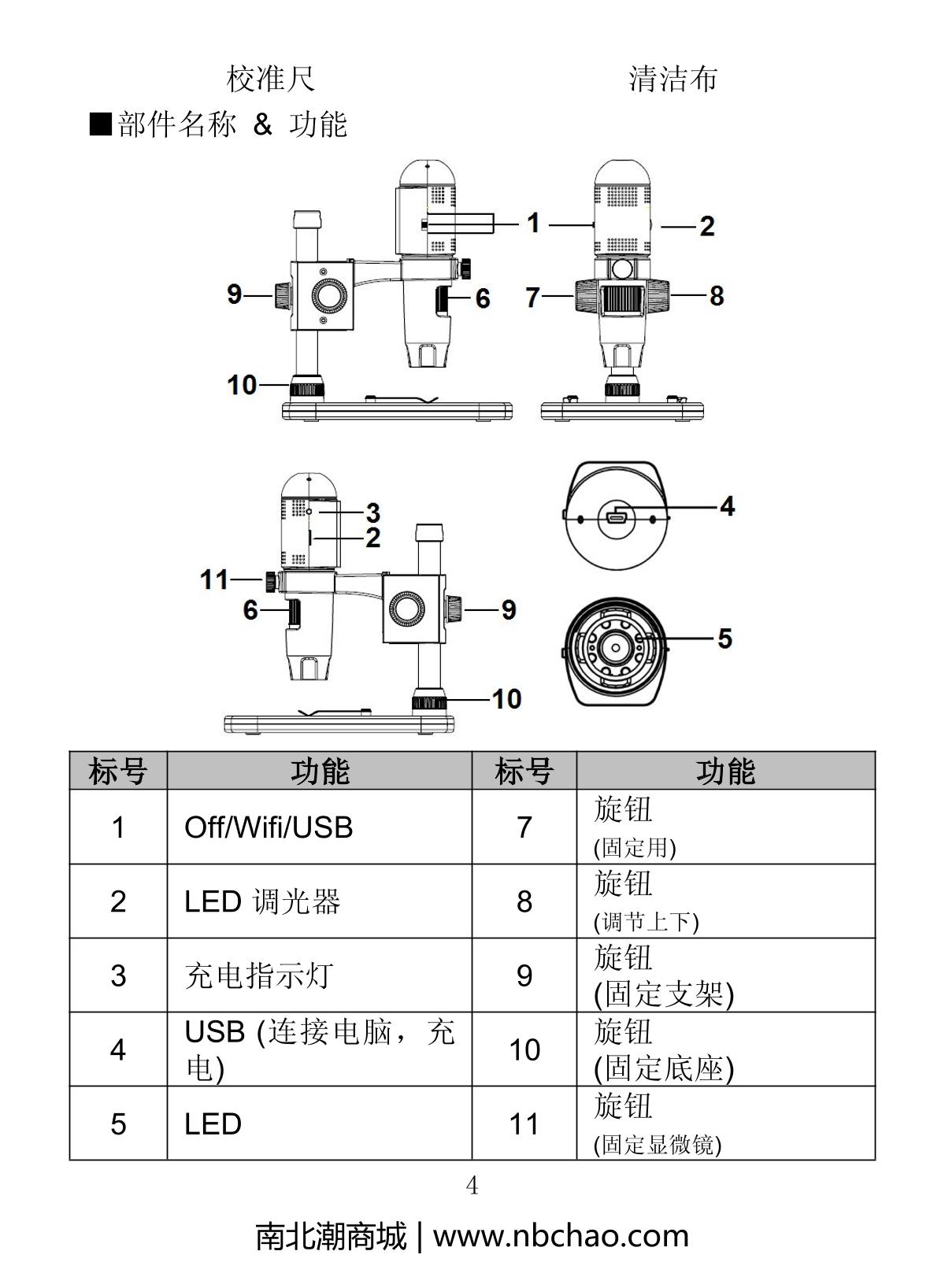 校准尺 清洁布

■部件名称 & 功能

1
2
9
6
7
8
10

3
2
11
6
9
10
4
5

| 标号 | 功能 | 标号 | 功能 |
|---|---|---|---|
| 1 | Off/Wifi/USB | 7 | 旋钮 (固定用) |
| 2 | LED 调光器 | 8 | 旋钮 (调节上下) |
| 3 | 充电指示灯 | 9 | 旋钮 (固定支架) |
| 4 | USB (连接电脑，充电) | 10 | 旋钮 (固定底座) |
| 5 | LED | 11 | 旋钮 (固定显微镜) |

4

南北潮商城 | www.nbchao.com