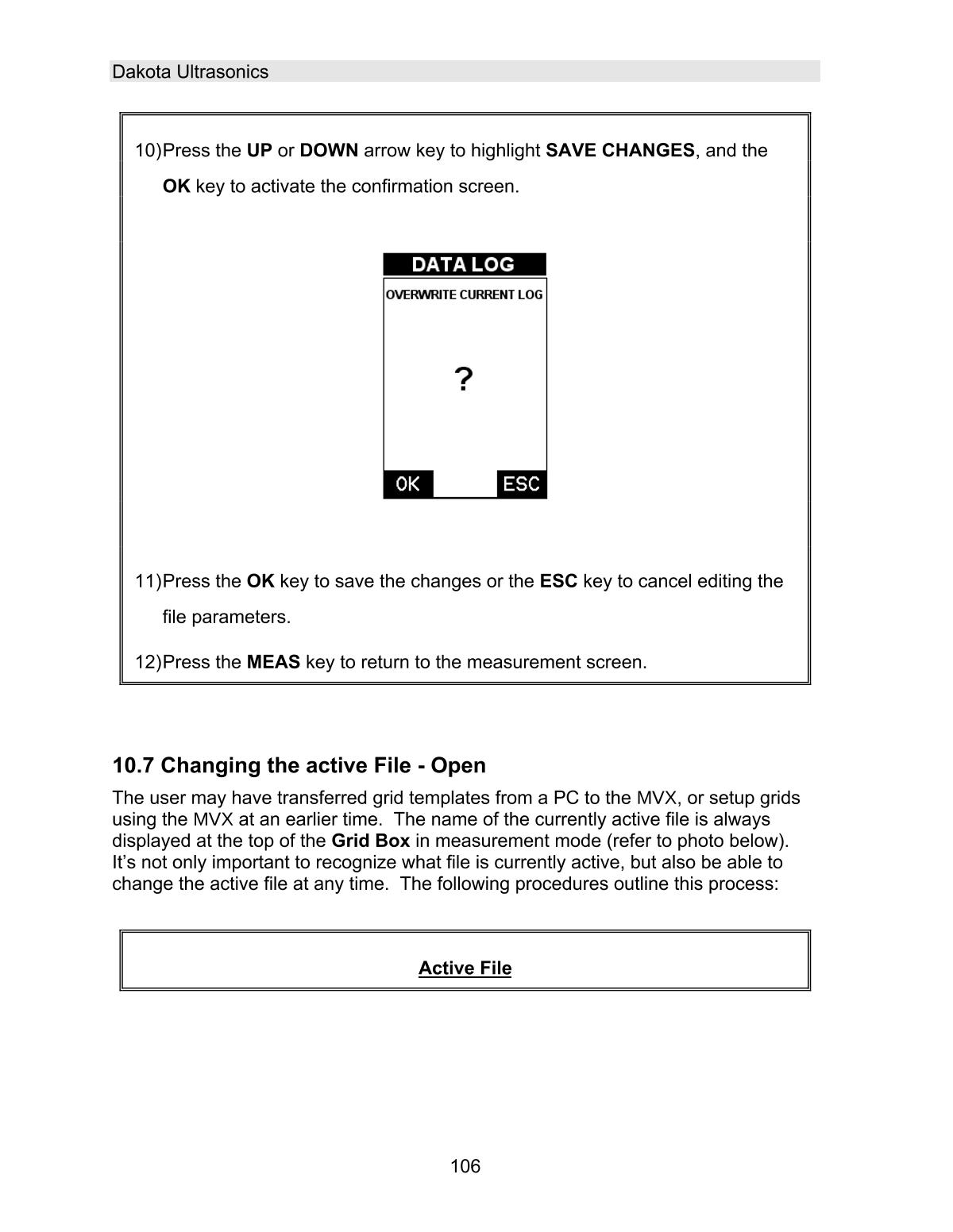 Dakota Ultrasonics

10)Press the UP or DOWN arrow key to highlight SAVE CHANGES, and the OK key to activate the confirmation screen.

DATA LOG

OVERWRITE CURRENT LOG

?

OK ESC

11)Press the OK key to save the changes or the ESC key to cancel editing the file parameters.

12)Press the MEAS key to return to the measurement screen.

10.7 Changing the active File - Open

The user may have transferred grid templates from a PC to the MVX, or setup grids using the MVX at an earlier time. The name of the currently active file is always displayed at the top of the Grid Box in measurement mode (refer to photo below). It's not only important to recognize what file is currently active, but also be able to change the active file at any time. The following procedures outline this process:

Active File

106