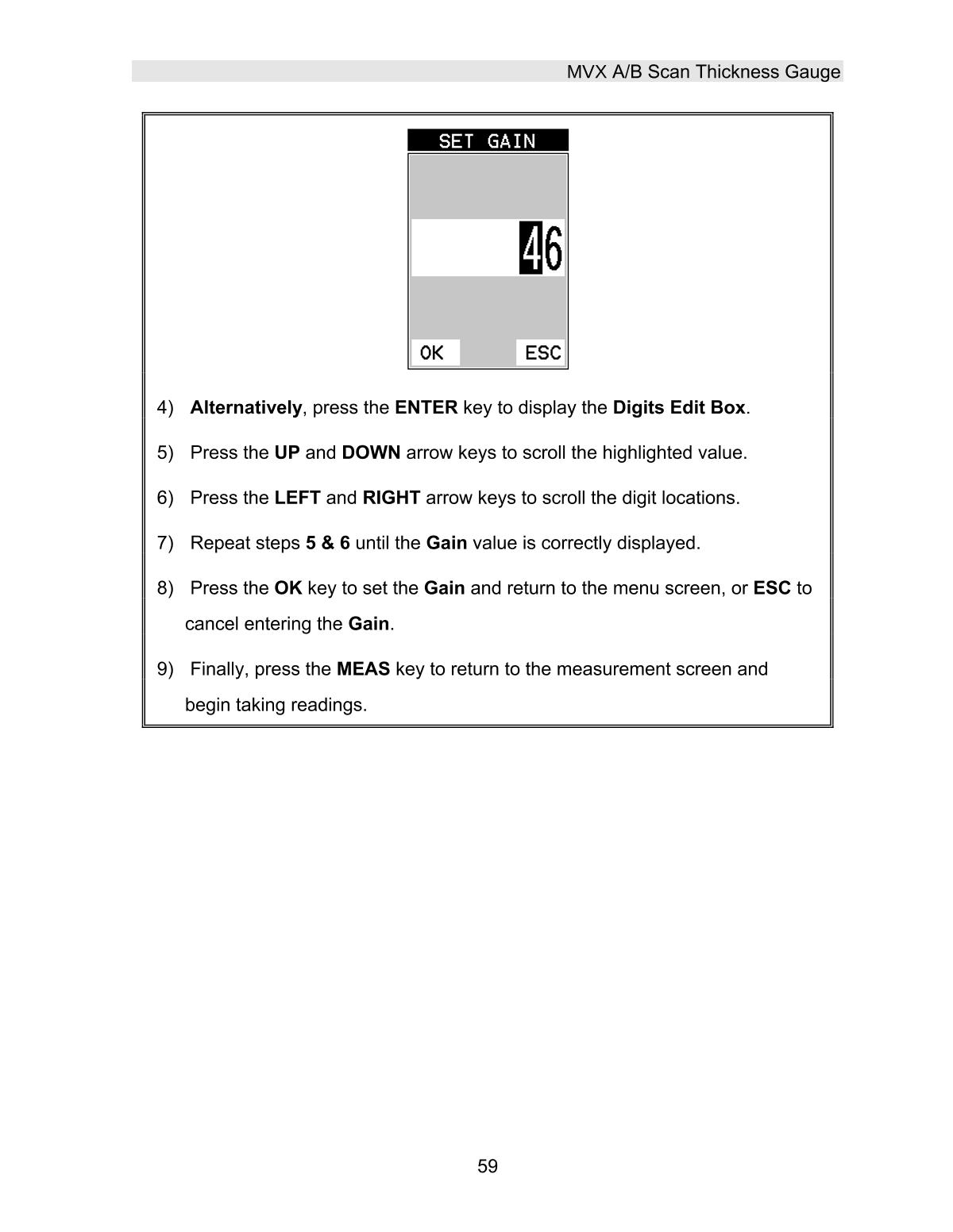 MVX A/B Scan Thickness Gauge

SET GAIN

46

OK ESC

4) Alternatively, press the ENTER key to display the Digits Edit Box.

5) Press the UP and DOWN arrow keys to scroll the highlighted value.

6) Press the LEFT and RIGHT arrow keys to scroll the digit locations.

7) Repeat steps 5 & 6 until the Gain value is correctly displayed.

8) Press the OK key to set the Gain and return to the menu screen, or ESC to cancel entering the Gain.

9) Finally, press the MEAS key to return to the measurement screen and begin taking readings.

59