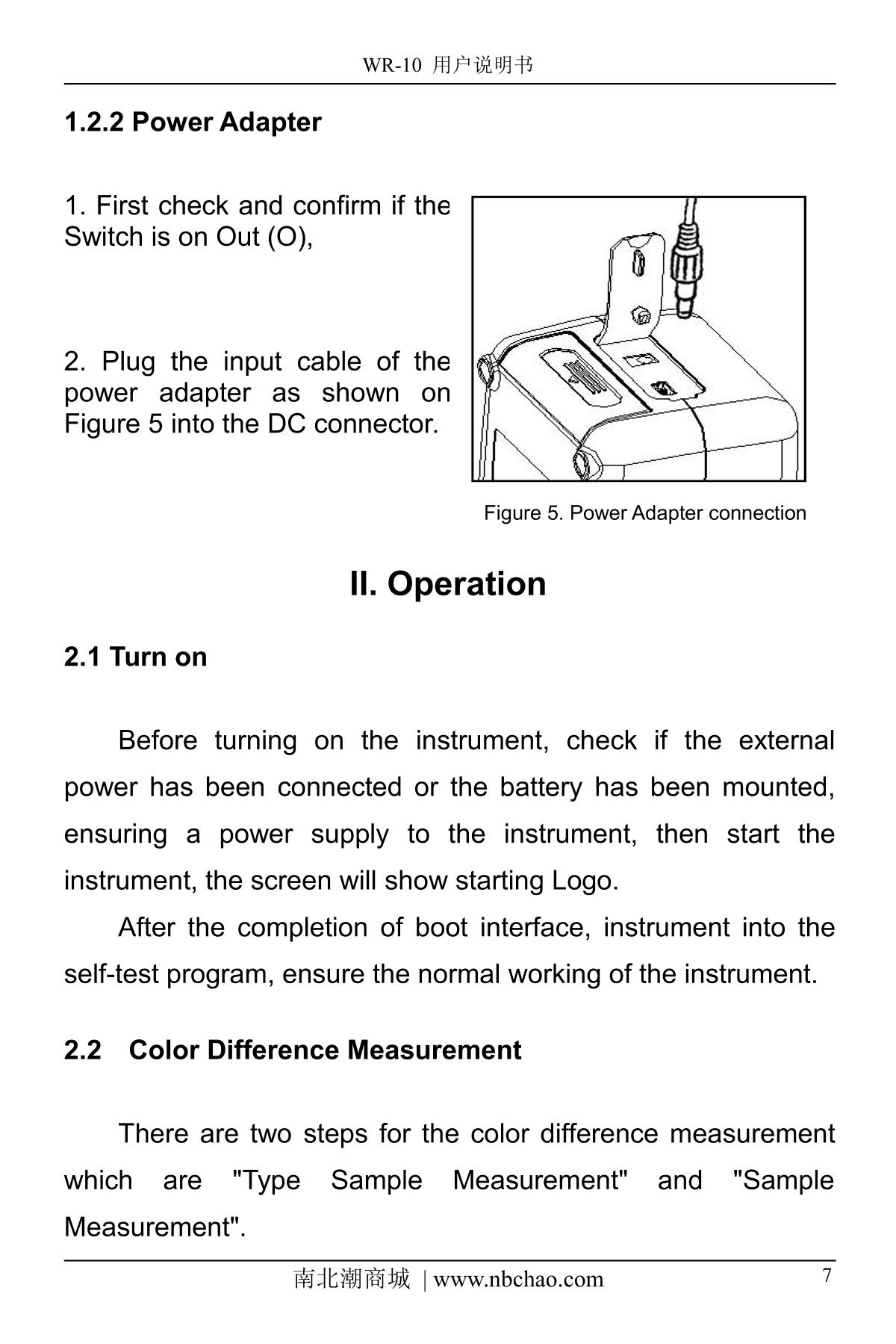 WR-10 用户说明书

1.2.2 Power Adapter

1. First check and confirm if the Switch is on Out (O),

2. Plug the input cable of the power adapter as shown on Figure 5 into the DC connector.

Figure 5. Power Adapter connection

II. Operation

2.1 Turn on

Before turning on the instrument, check if the external power has been connected or the battery has been mounted, ensuring a power supply to the instrument, then start the instrument, the screen will show starting Logo.

After the completion of boot interface, instrument into the self-test program, ensure the normal working of the instrument.

2.2 Color Difference Measurement

There are two steps for the color difference measurement which are "Type Sample Measurement" and "Sample Measurement".

南北潮商城 | www.nbchao.com

7