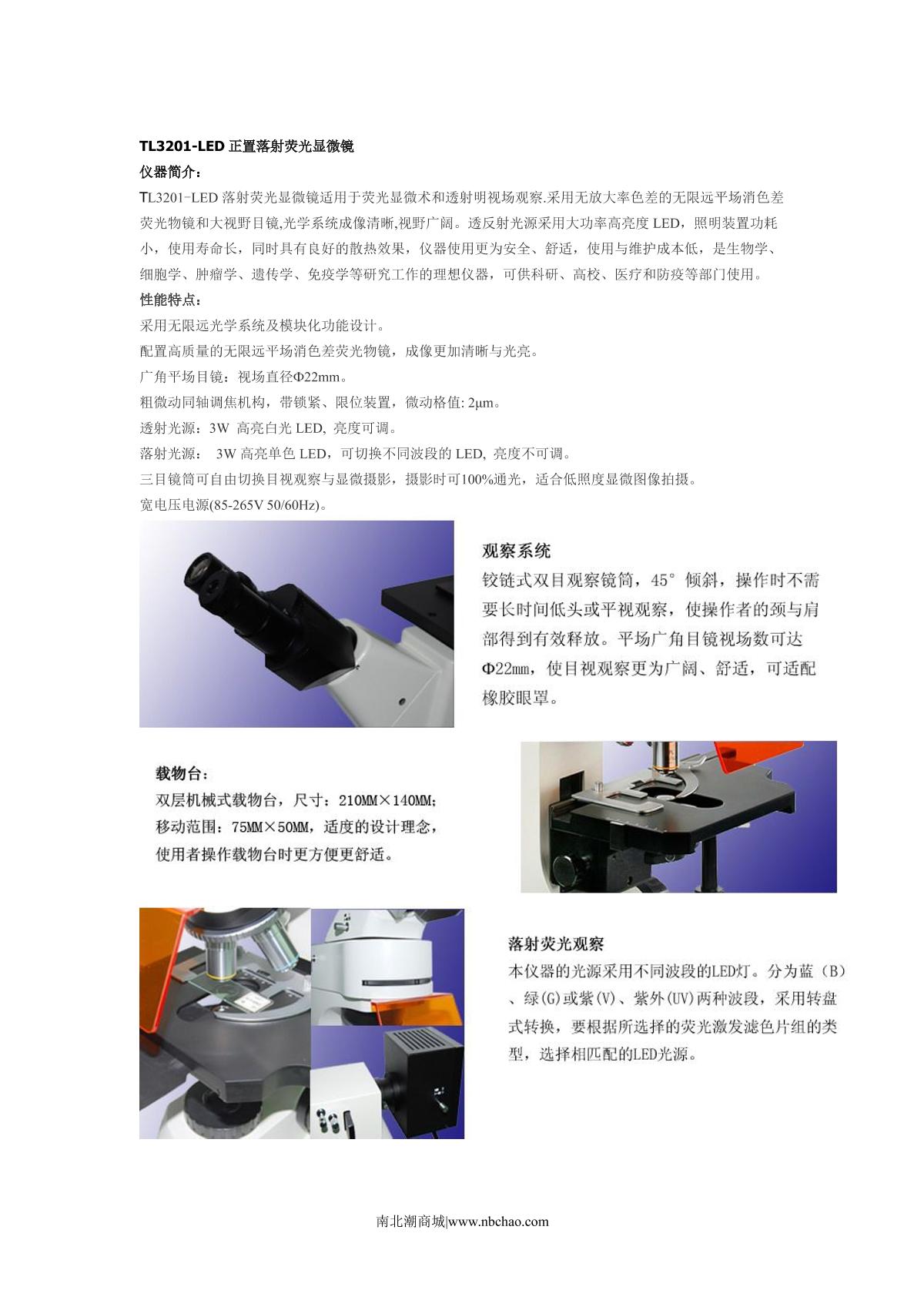 TL3201-LED 正置落射荧光显微镜

仪器简介：

TL3201-LED 落射荧光显微镜适用于荧光显微术和透射明视场观察.采用无放大率色差的无限远平场消色差荧光物镜和大视野目镜,光学系统成像清晰,视野广阔。透反射光源采用大功率高亮度 LED，照明装置功耗小，使用寿命长，同时具有良好的散热效果，仪器使用更为安全、舒适，使用与维护成本低，是生物学、细胞学、肿瘤学、遗传学、免疫学等研究工作的理想仪器，可供科研、高校、医疗和防疫等部门使用。

性能特点：

采用无限远光学系统及模块化功能设计。

配置高质量的无限远平场消色差荧光物镜，成像更加清晰与光亮。

广角平场目镜：视场直径Φ22mm。

粗微动同轴调焦机构，带锁紧、限位装置，微动格值: 2μm。

透射光源：3W 高亮白光 LED, 亮度可调。

落射光源： 3W 高亮单色 LED，可切换不同波段的 LED, 亮度不可调。

三目镜筒可自由切换目视观察与显微摄影，摄影时可100%通光，适合低照度显微图像拍摄。

宽电压电源(85-265V 50/60Hz)。

观察系统

铰链式双目观察镜筒，45° 倾斜，操作时不需要长时间低头或平视观察，使操作者的颈与肩部得到有效释放。平场广角目镜视场数可达Φ22mm，使目视观察更为广阔、舒适，可适配橡胶眼罩。

载物台：

双层机械式载物台，尺寸：210MM×140MM；移动范围：75MM×50MM，适度的设计理念，使用者操作载物台时更方便更舒适。

落射荧光观察

本仪器的光源采用不同波段的LED灯。分为蓝（B）、绿(G)或紫(V)、紫外(UV)两种波段，采用转盘式转换，要根据所选择的荧光激发滤色片组的类型，选择相匹配的LED光源。

南北潮商城|www.nbchao.com