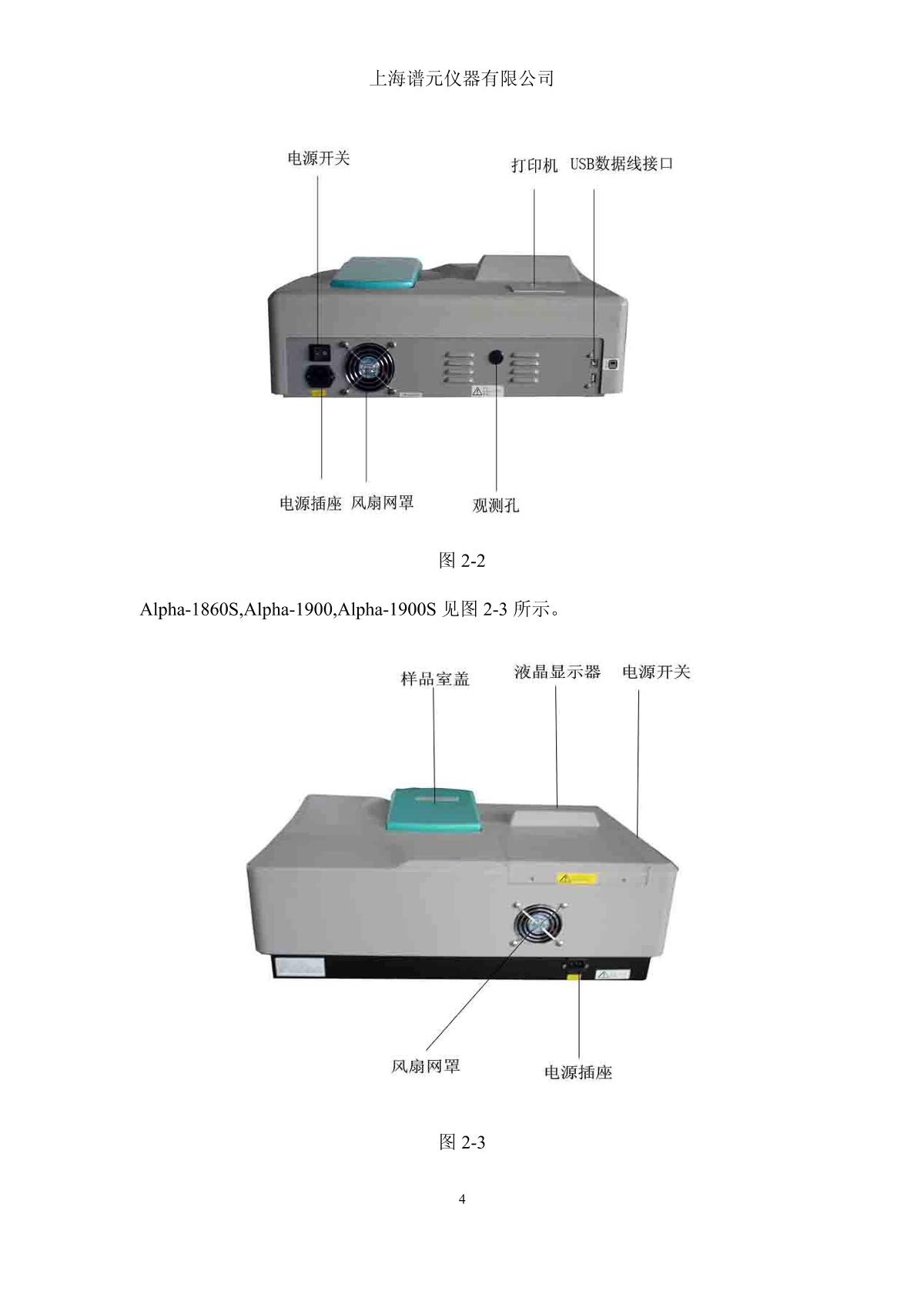 上海谱元仪器有限公司

电源开关

打印机 USB数据线接口

电源插座 风扇网罩

观测孔

图 2-2

Alpha-1860S,Alpha-1900,Alpha-1900S 见图 2-3 所示。

样品室盖

液晶显示器 电源开关

风扇网罩

电源插座

图 2-3

4