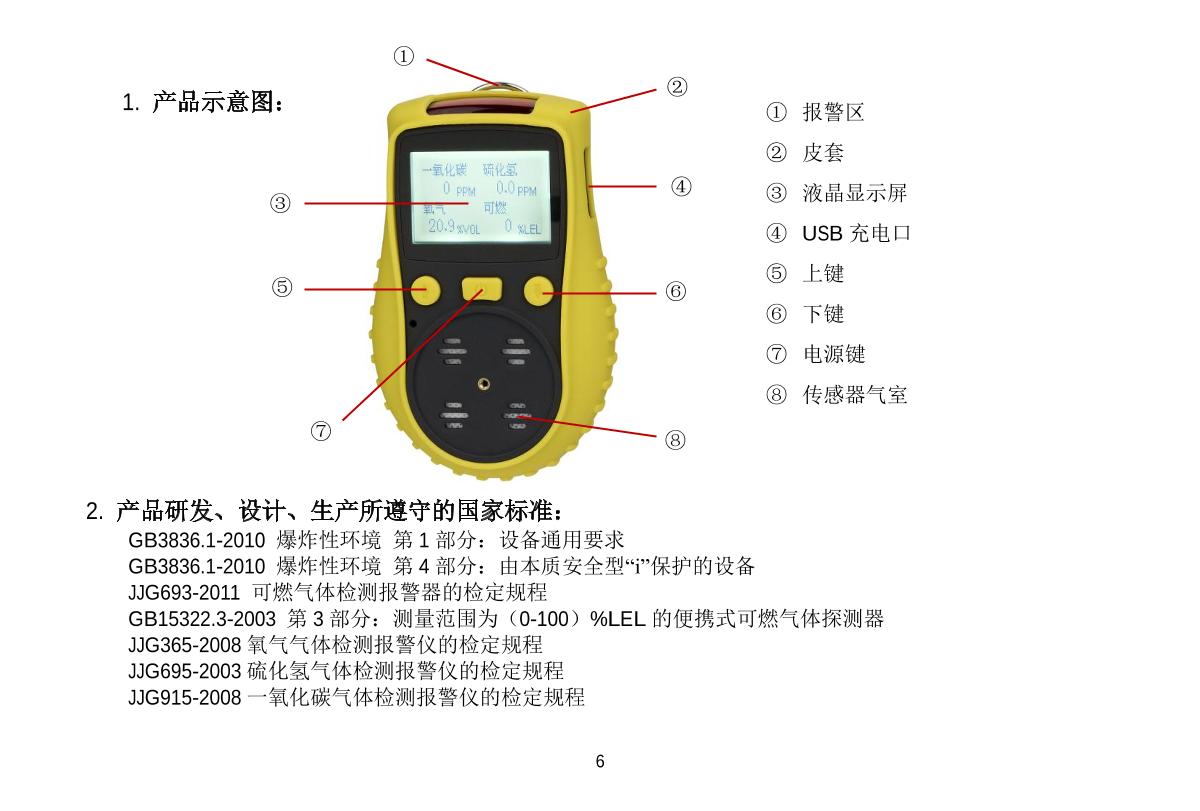 1. 产品示意图：

①
②
③
④
⑤
⑥
⑦
⑧

一氧化碳 硫化氢
0 PPM 0.0 PPM
氧气 可燃
20.9 %VOL 0 %LEL

① 报警区
② 皮套
③ 液晶显示屏
④ USB 充电口
⑤ 上键
⑥ 下键
⑦ 电源键
⑧ 传感器气室

2. 产品研发、设计、生产所遵守的国家标准：
GB3836.1-2010 爆炸性环境 第 1 部分：设备通用要求
GB3836.1-2010 爆炸性环境 第 4 部分：由本质安全型“i”保护的设备
JJG693-2011 可燃气体检测报警器的检定规程
GB15322.3-2003 第 3 部分：测量范围为（0-100）%LEL 的便携式可燃气体探测器
JJG365-2008 氧气气体检测报警仪的检定规程
JJG695-2003 硫化氢气体检测报警仪的检定规程
JJG915-2008 一氧化碳气体检测报警仪的检定规程

6